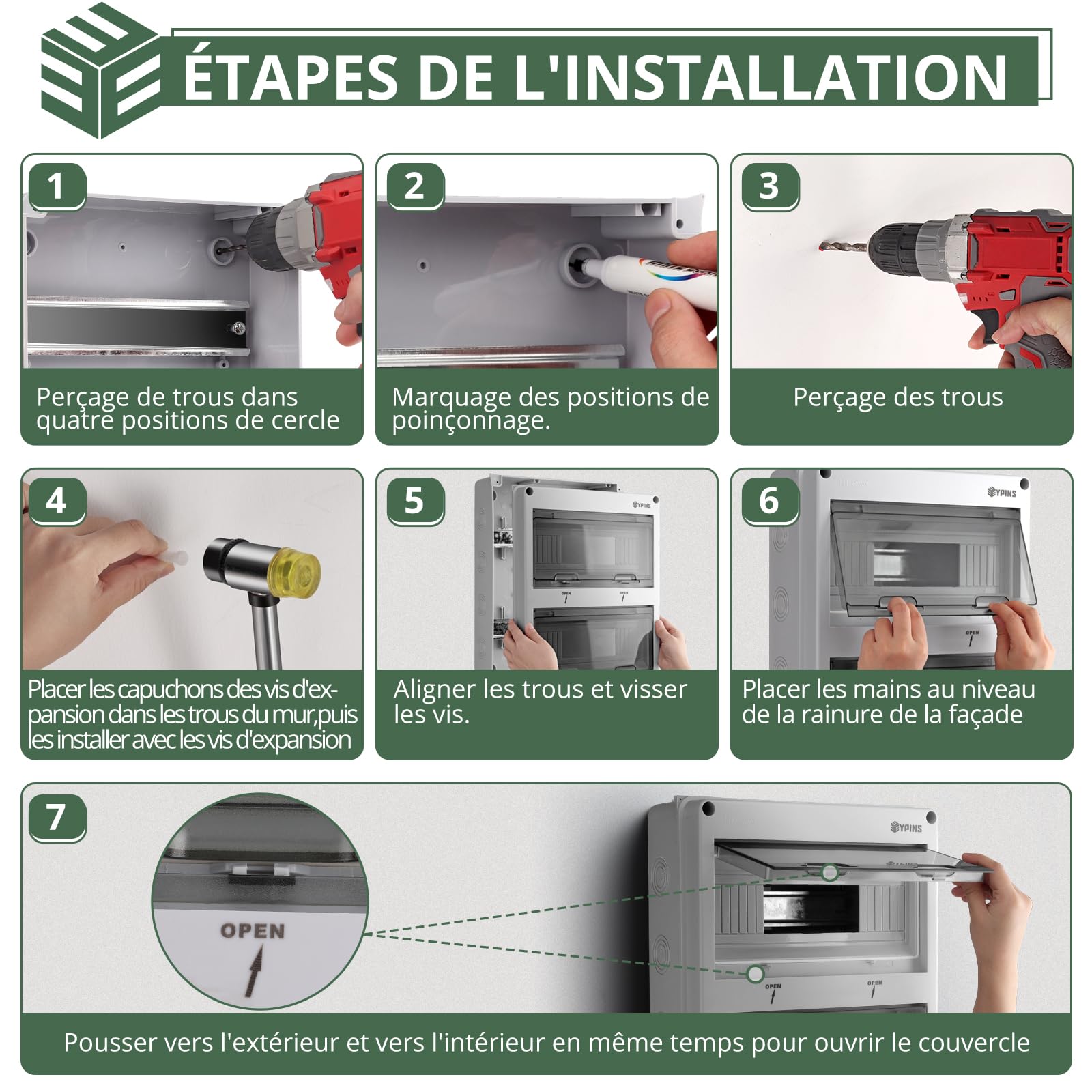 ÉTAPES DE L'INSTALLATION

1
Perçage de trous dans quatre positions de cercle

2
Marquage des positions de poinçonnage.

3
Perçage des trous

4
Placer les capuchons des vis d'expansion dans les trous du mur,puis les installer avec les vis d'expansion

5
YPINS
OPEN
OPEN
Aligner les trous et visser les vis.

6
YPINS
OPEN
Placer les mains au niveau de la rainure de la façade

7
OPEN
YPINS
OPEN
OPEN
Pousser vers l'extérieur et vers l'intérieur en même temps pour ouvrir le couvercle