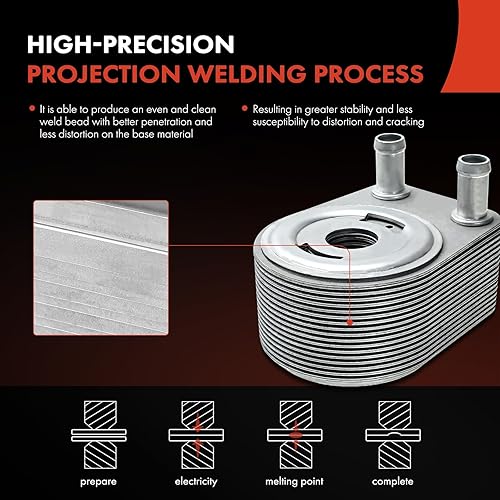 HIGH-PRECISION
PROJECTION WELDING PROCESS

It is able to produce an even and clean weld bead with better penetration and less distortion on the base material

Resulting in greater stability and less susceptibility to distortion and cracking

prepare

electricity

melting point

complete