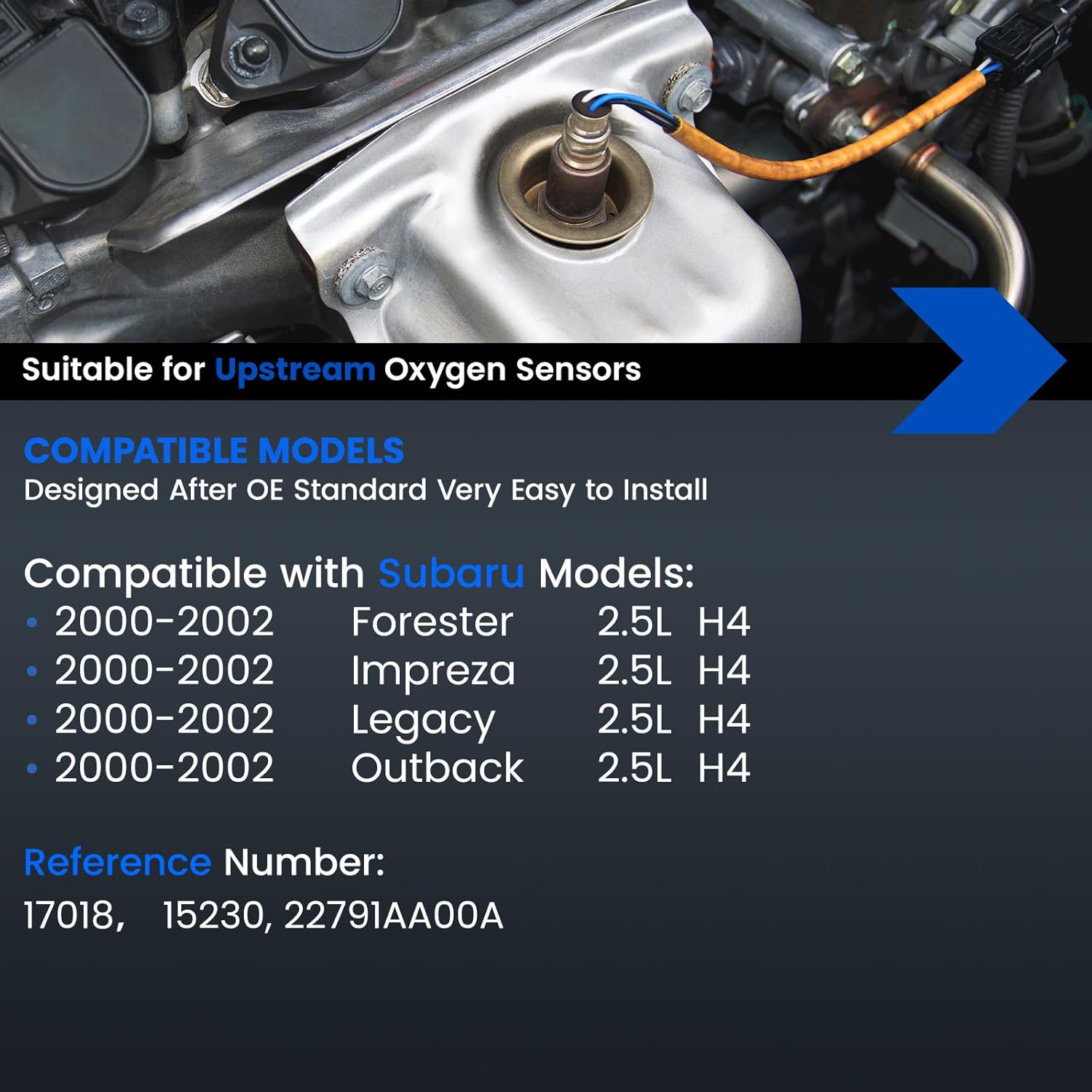 Suitable for Upstream Oxygen Sensors

COMPATIBLE MODELS
Designed After OE Standard Very Easy to Install

Compatible with Subaru Models:
• 2000-2002 Forester 2.5L H4
• 2000-2002 Impreza 2.5L H4
• 2000-2002 Legacy 2.5L H4
• 2000-2002 Outback 2.5L H4

Reference Number:
17018, 15230, 22791AA00A