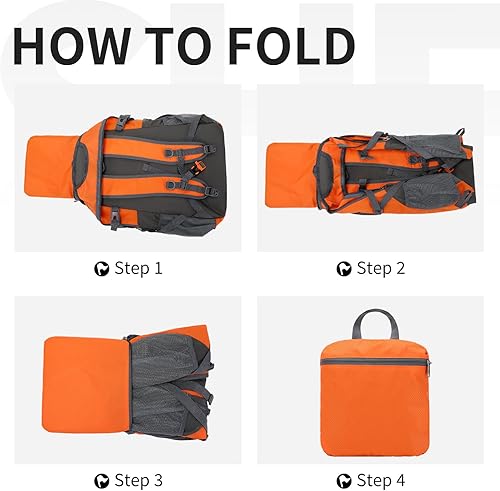 HOW TO FOLD

Step 1

Step 2

Step 3

Step 4