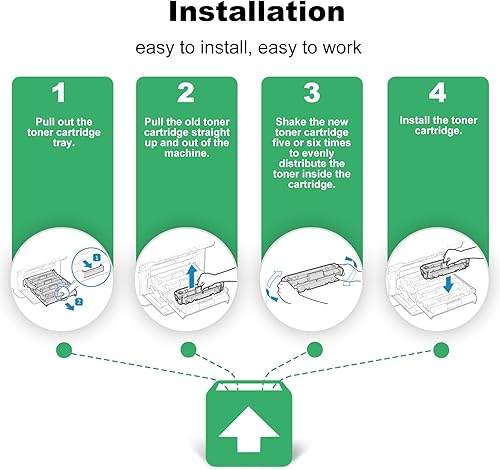 Installation

easy to install, easy to work

1

Pull out the toner cartridge tray.

1

2

2

Pull the old toner cartridge straight up and out of the machine.

3

Shake the new toner cartridge five or six times to evenly distribute the toner inside the cartridge.

4

Install the toner cartridge.