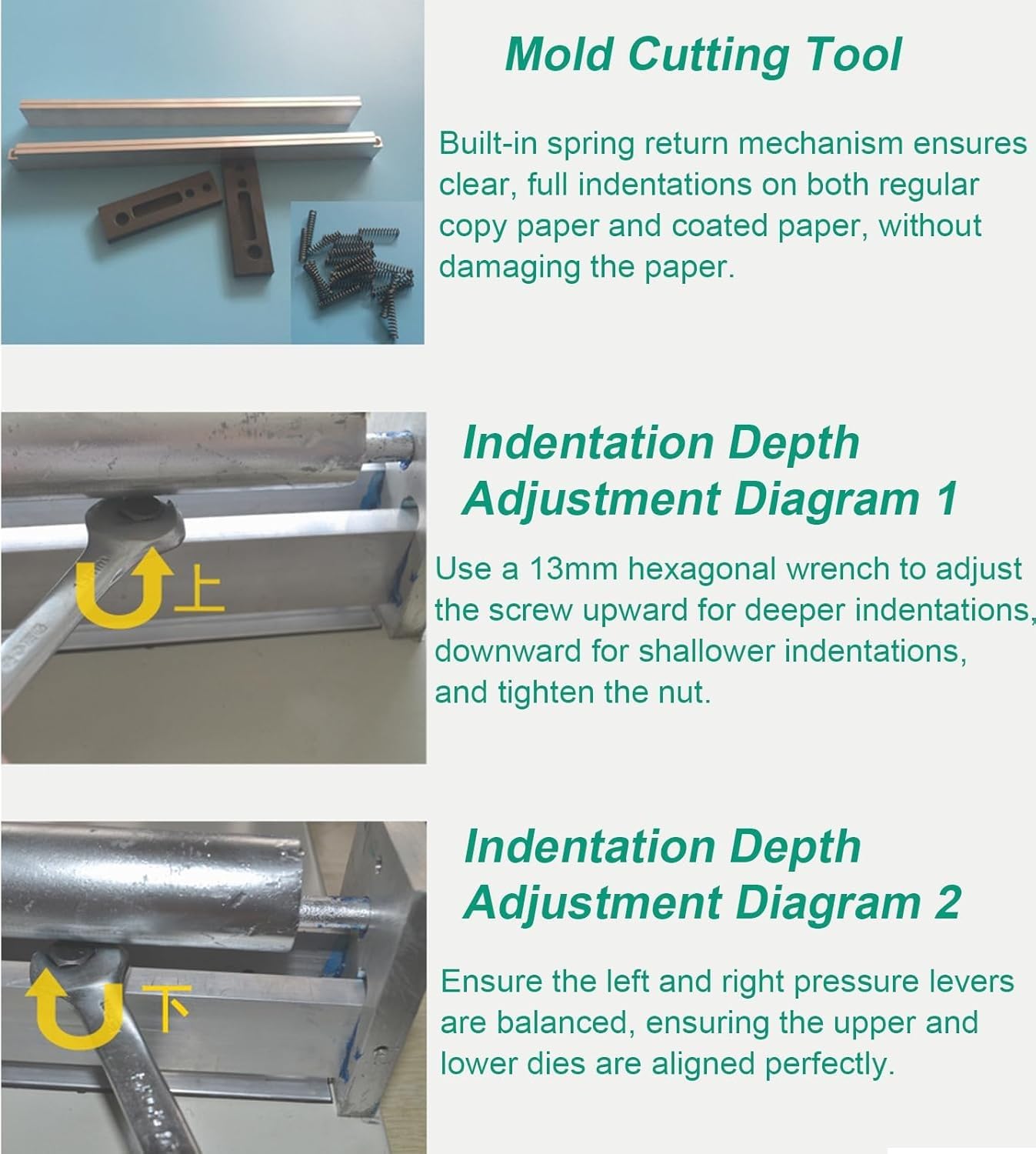 Mold Cutting Tool

Built-in spring return mechanism ensures clear, full indentations on both regular copy paper and coated paper, without damaging the paper.

上

Indentation Depth Adjustment Diagram 1

Use a 13mm hexagonal wrench to adjust the screw upward for deeper indentations, downward for shallower indentations, and tighten the nut.

下

Indentation Depth Adjustment Diagram 2

Ensure the left and right pressure levers are balanced, ensuring the upper and lower dies are aligned perfectly.