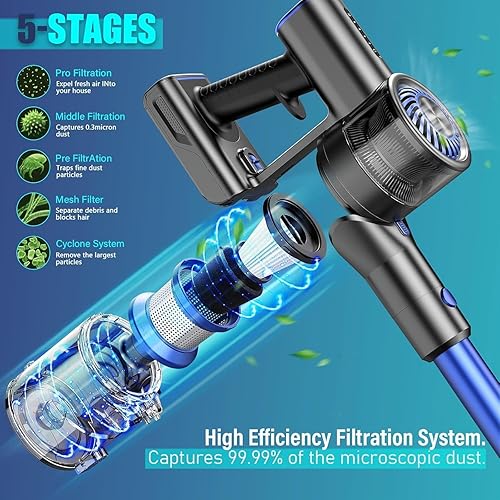 5-STAGES

Pro Filtration
Expel fresh air INto your house

Middle Filtration
Captures 0.3micron dust

Pre FiltrAtion
Traps fine dust particles

Mesh Filter
Separate debris and blocks hair

Cyclone System
Remove the largest particles

High Efficiency Filtration System.
Captures 99.99% of the microscopic dust.