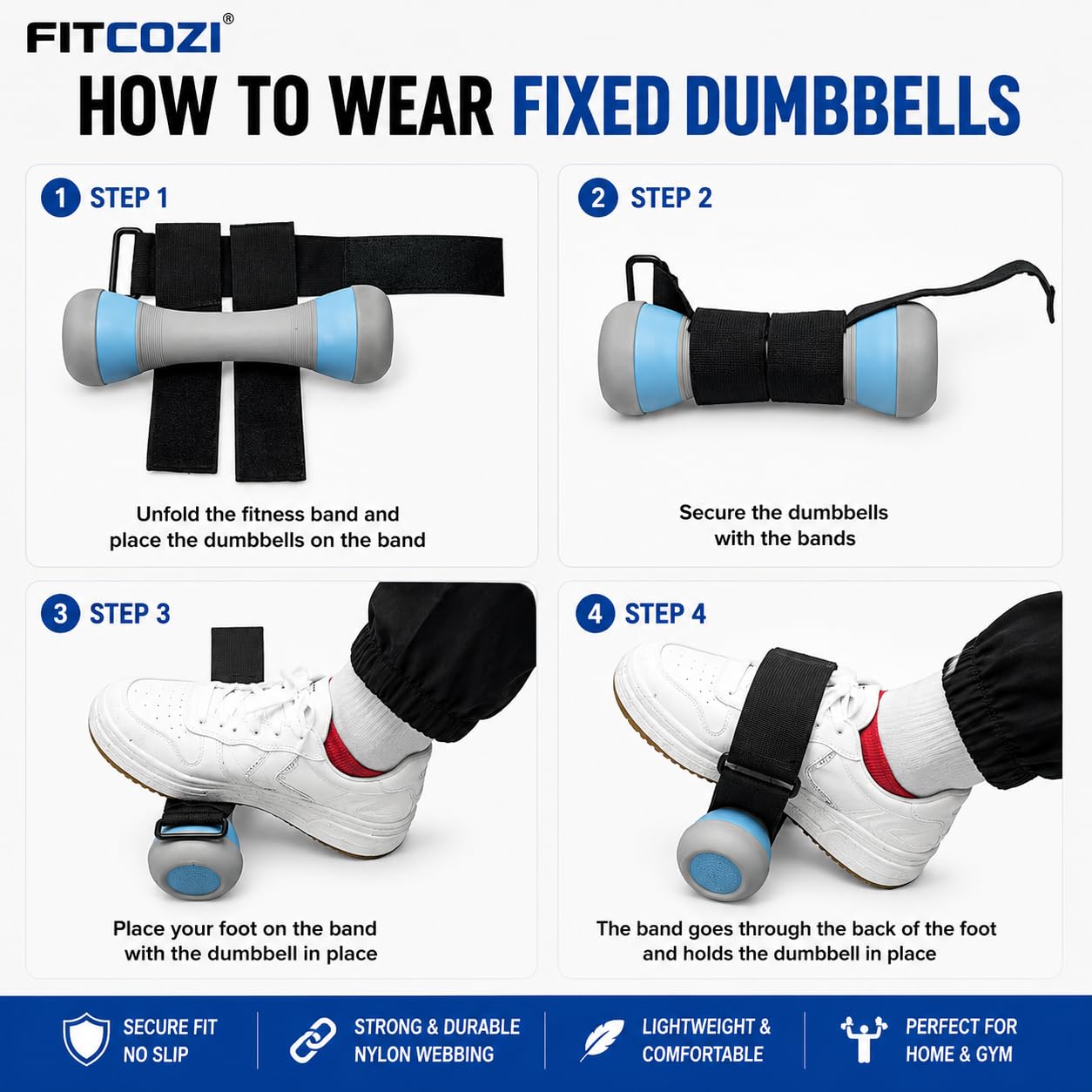 FITCOZI®

HOW TO WEAR FIXED DUMBBELLS

1 STEP 1

Unfold the fitness band and place the dumbbells on the band

2 STEP 2

Secure the dumbbells with the bands

3 STEP 3

Place your foot on the band with the dumbbell in place

4 STEP 4

The band goes through the back of the foot and holds the dumbbell in place

SECURE FIT NO SLIP

STRONG & DURABLE NYLON WEBBING

LIGHTWEIGHT & COMFORTABLE

PERFECT FOR HOME & GYM