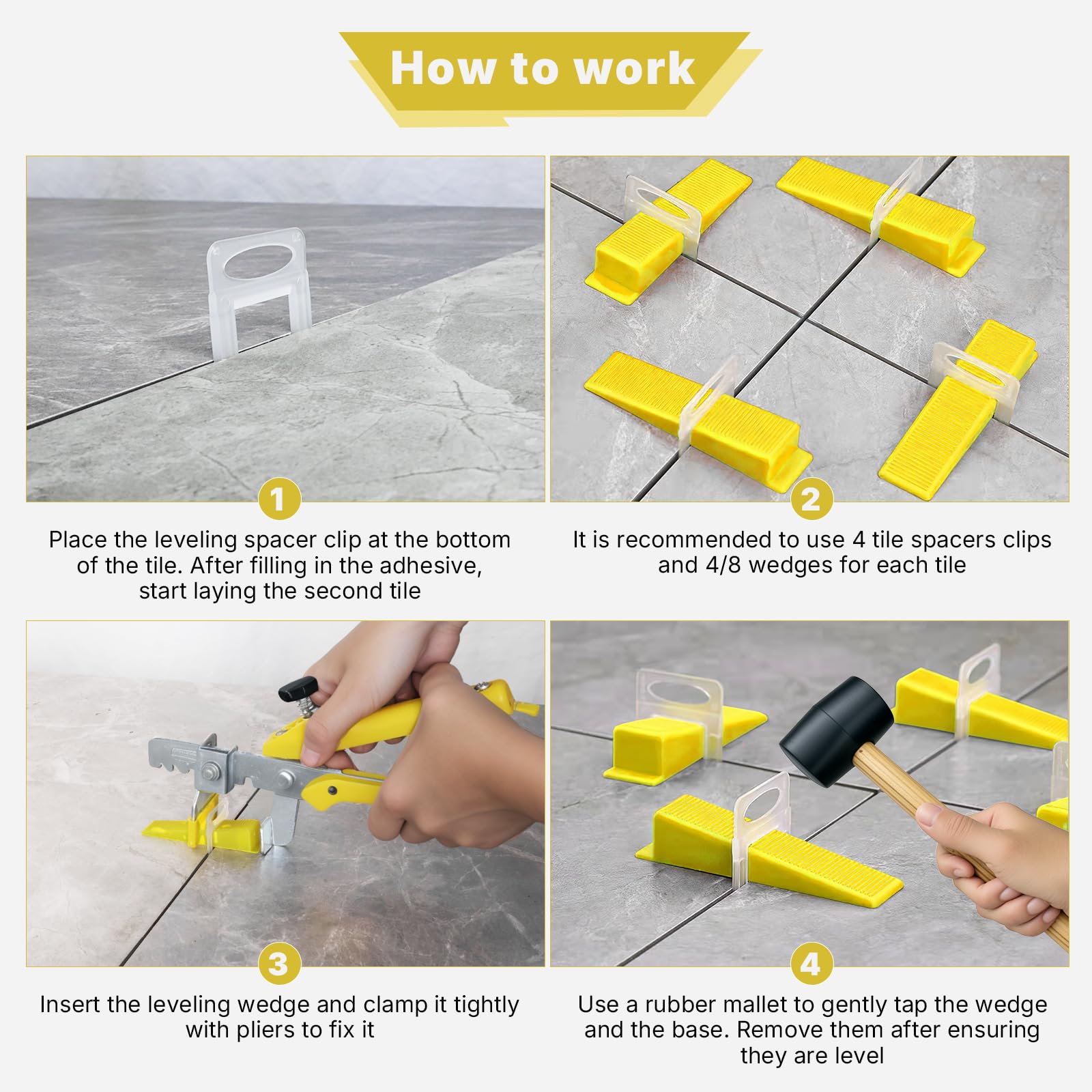 How to work

1

Place the leveling spacer clip at the bottom of the tile. After filling in the adhesive, start laying the second tile

2

It is recommended to use 4 tile spacers clips and 4/8 wedges for each tile

3

Insert the leveling wedge and clamp it tightly with pliers to fix it

4

Use a rubber mallet to gently tap the wedge and the base. Remove them after ensuring they are level