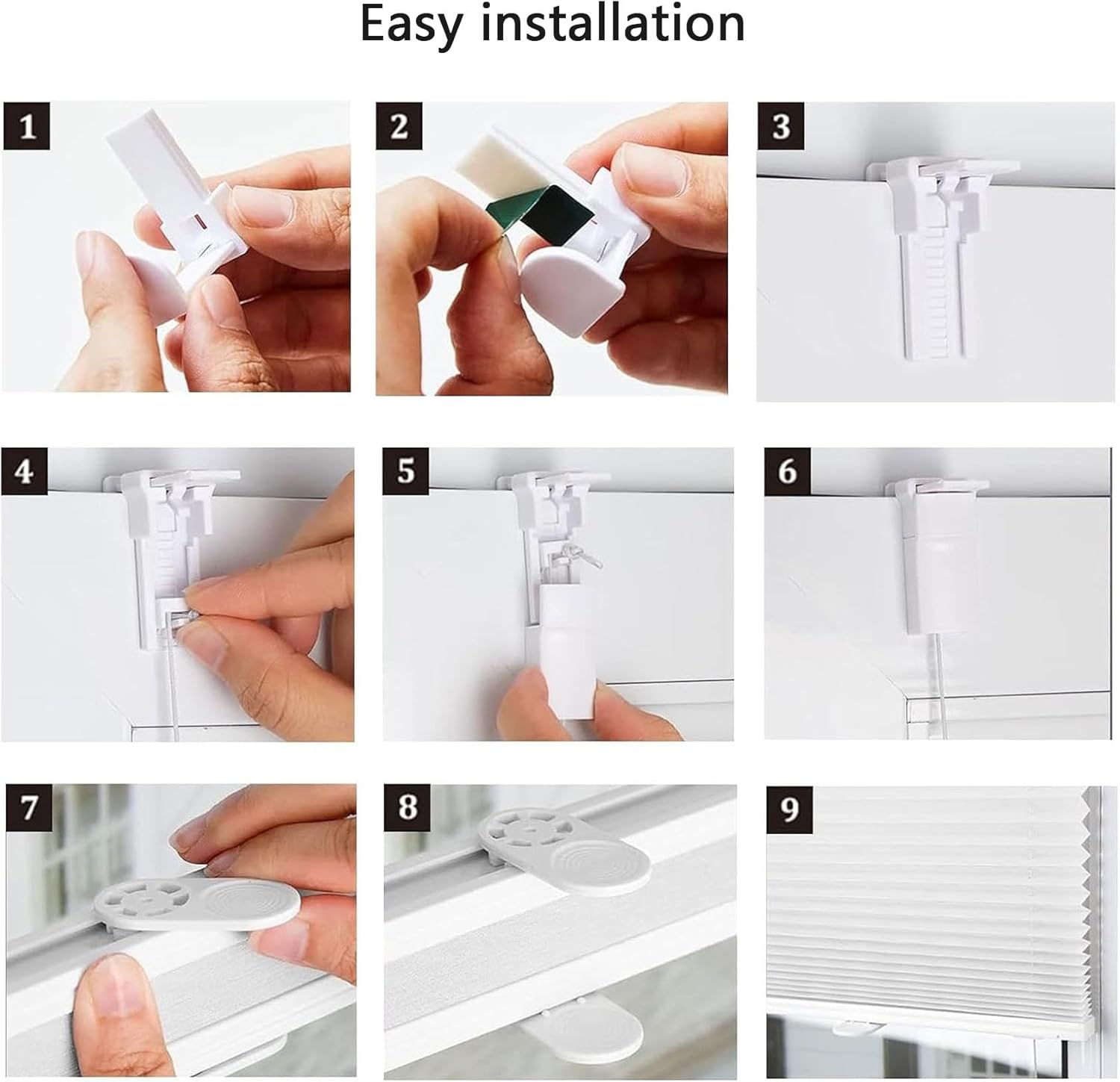 Easy installation

1

2

3

4

5

6

7

8

9