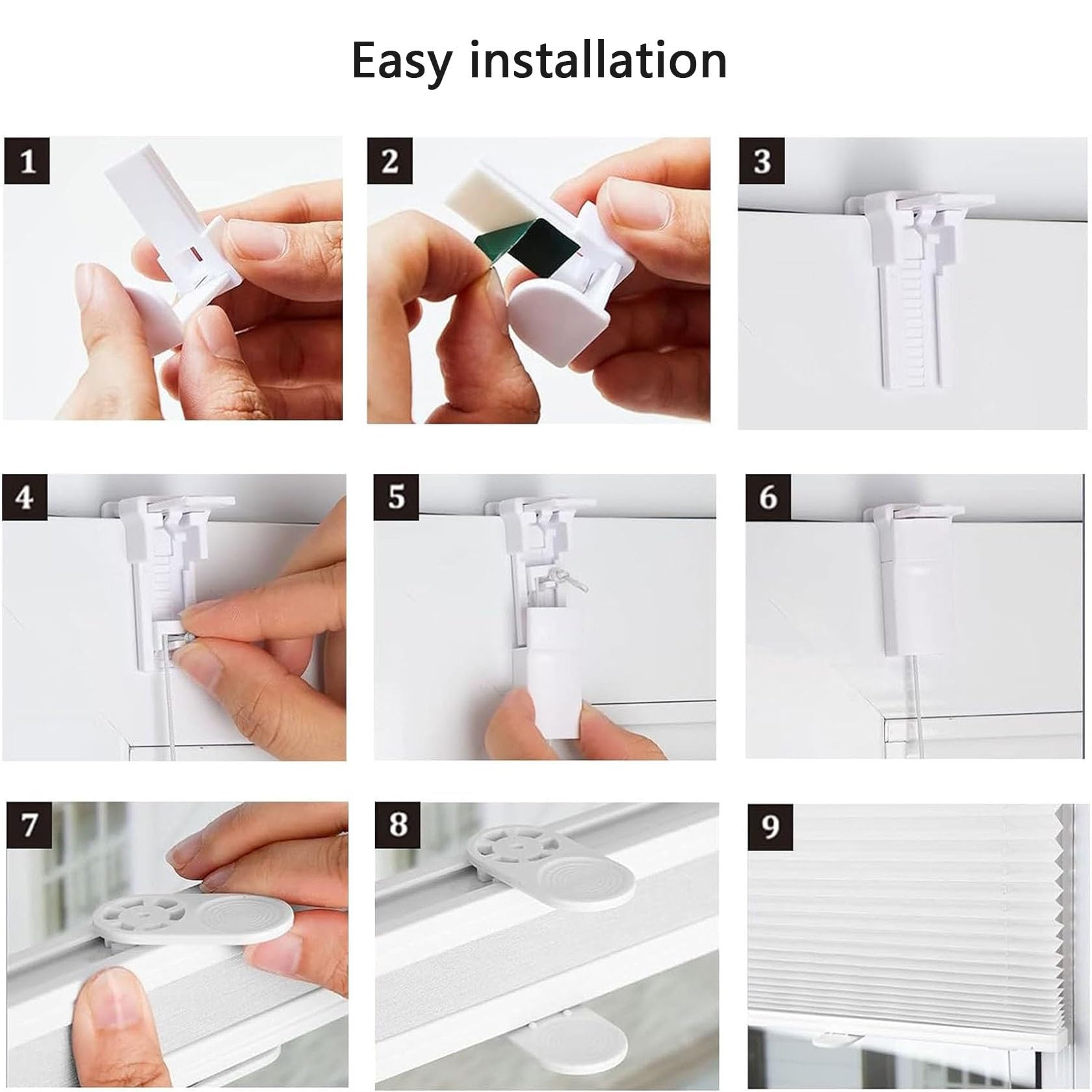 Easy installation

1

2

3

4

5

6

7

8

9