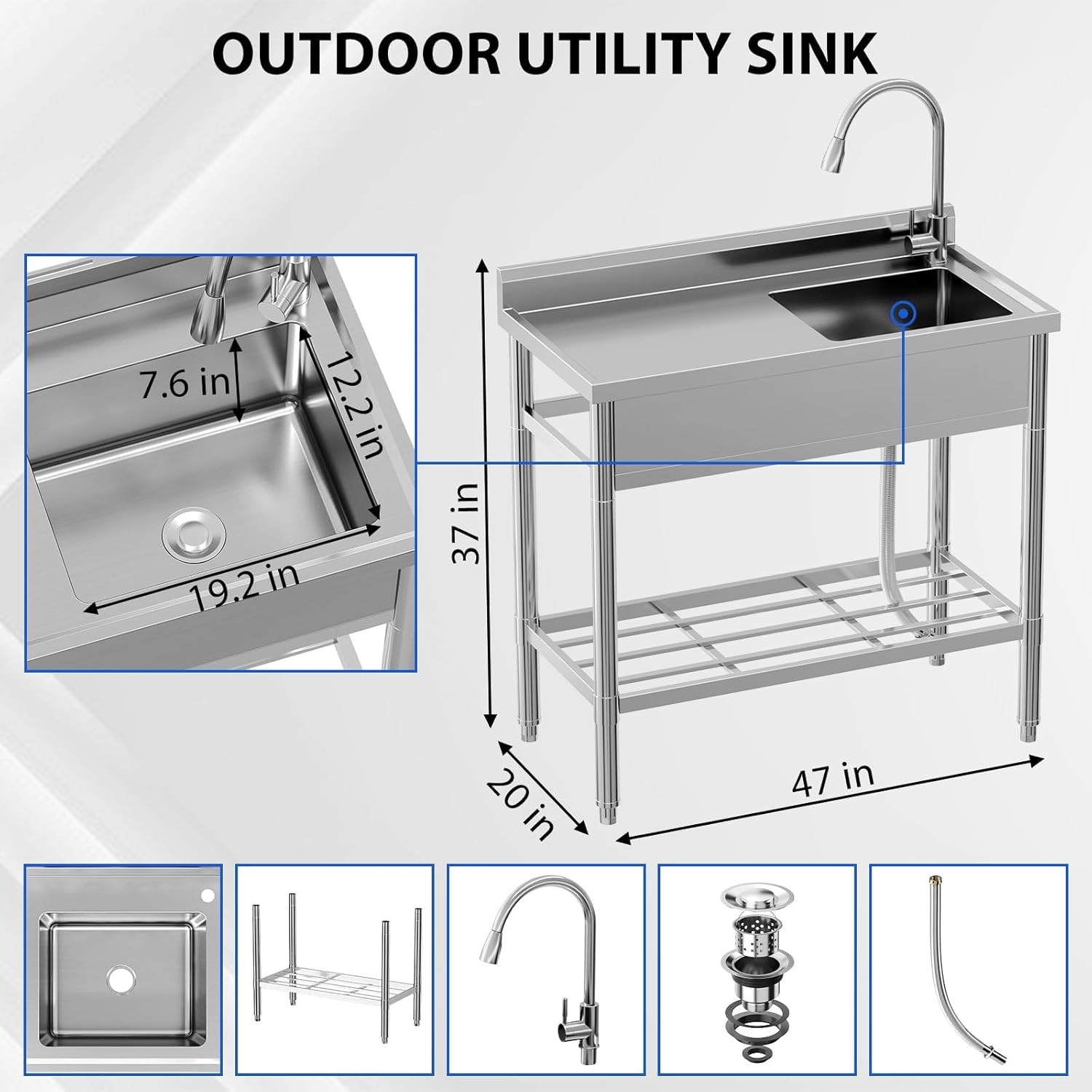 OUTDOOR UTILITY SINK

7.6 in
12.2 in
19.2 in

37 in
20 in
47 in