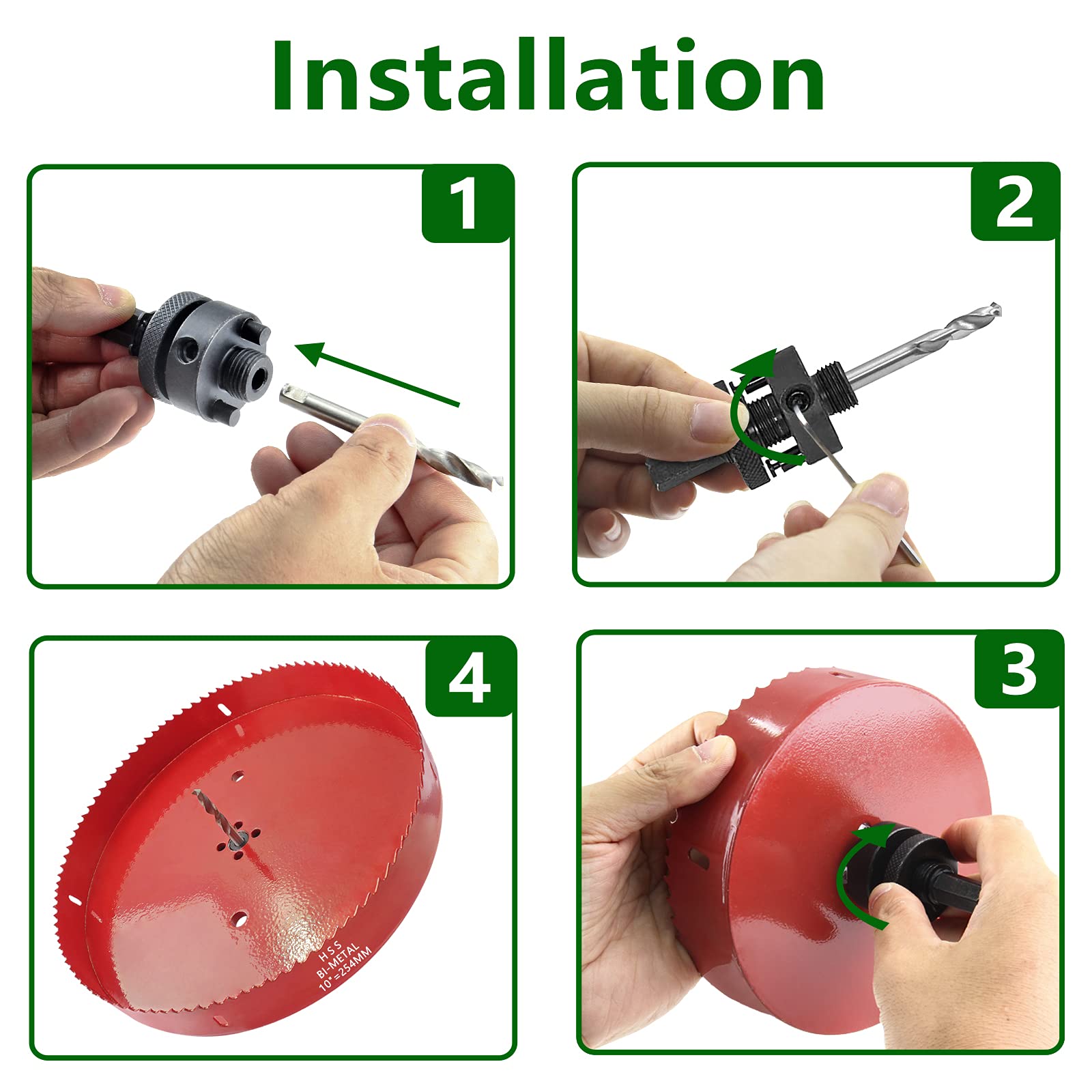 Installation

1

2

4

HSS
BI-METAL
10"=254MM

3