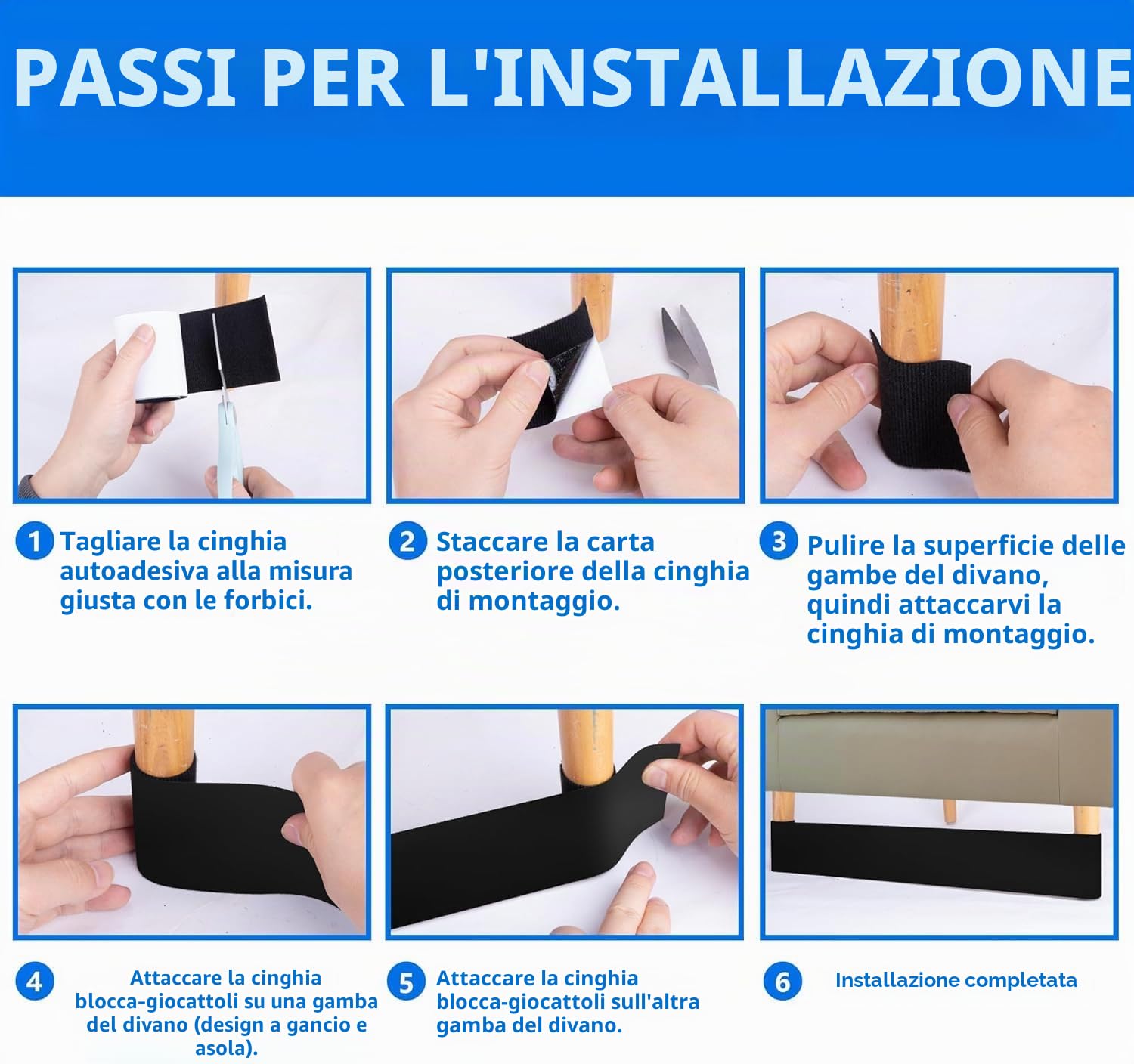 PASSI PER L'INSTALLAZIONE

1 Tagliare la cinghia autoadesiva alla misura giusta con le forbici.

2 Staccare la carta posteriore della cinghia di montaggio.

3 Pulire la superficie delle gambe del divano, quindi attaccarvi la cinghia di montaggio.

4 Attaccare la cinghia blocca-giocattoli su una gamba del divano (design a gancio e asola).

5 Attaccare la cinghia blocca-giocattoli sull'altra gamba del divano.

6 Installazione completata