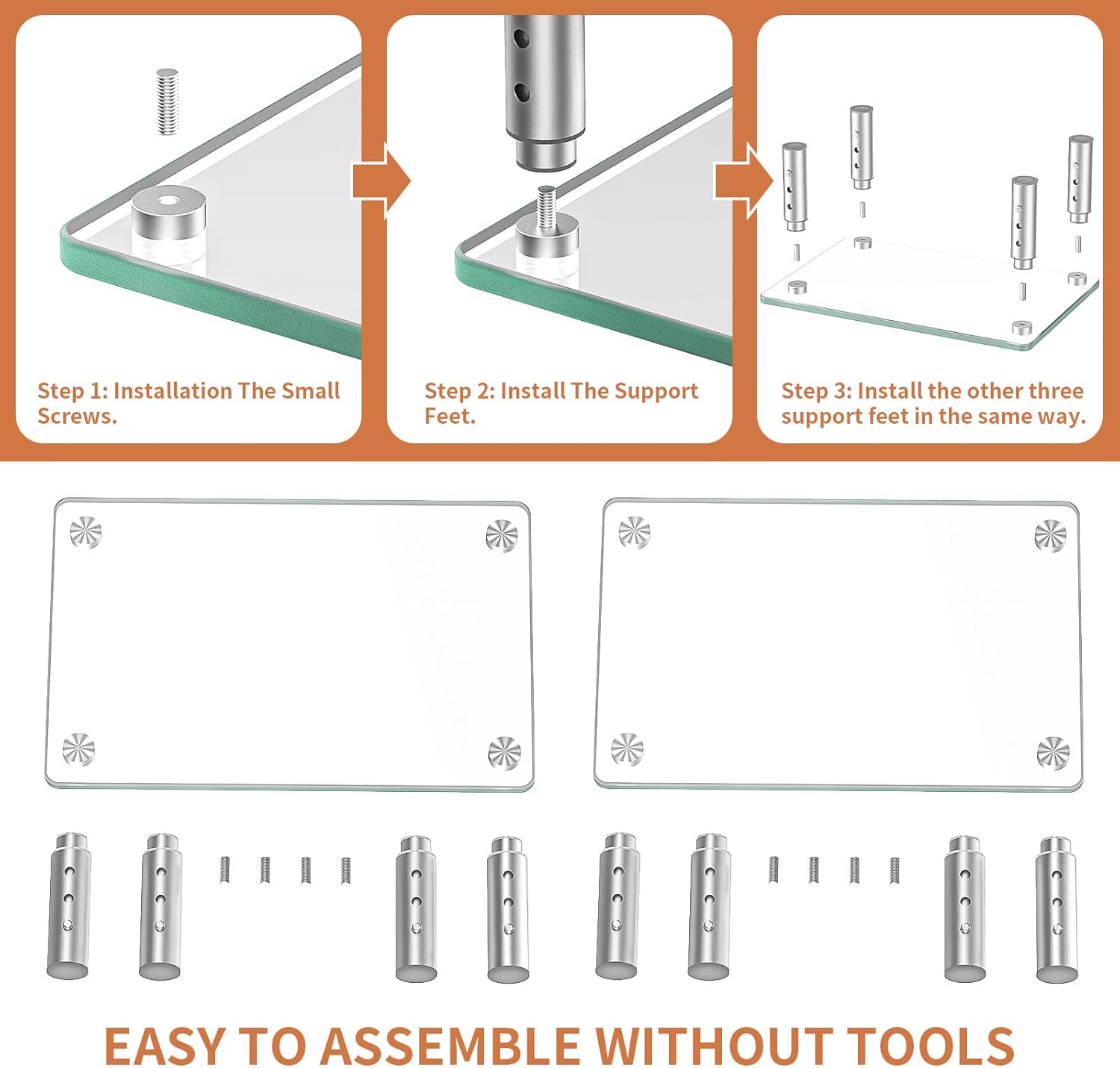 Step 1: Installation The Small Screws.

Step 2: Install The Support Feet.

Step 3: Install the other three support feet in the same way.

EASY TO ASSEMBLE WITHOUT TOOLS