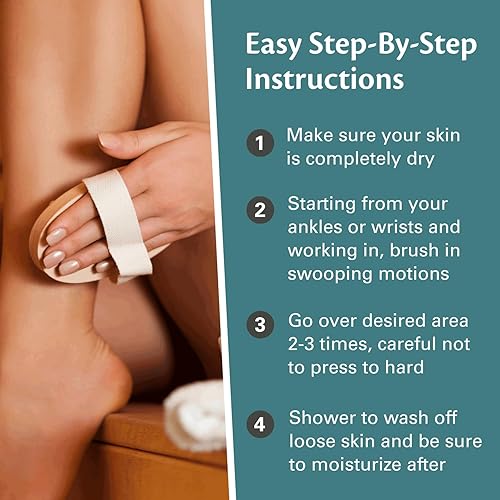 Easy Step-By-Step Instructions

1 Make sure your skin is completely dry

2 Starting from your ankles or wrists and working in, brush in swooping motions

3 Go over desired area 2-3 times, careful not to press to hard

4 Shower to wash off loose skin and be sure to moisturize after