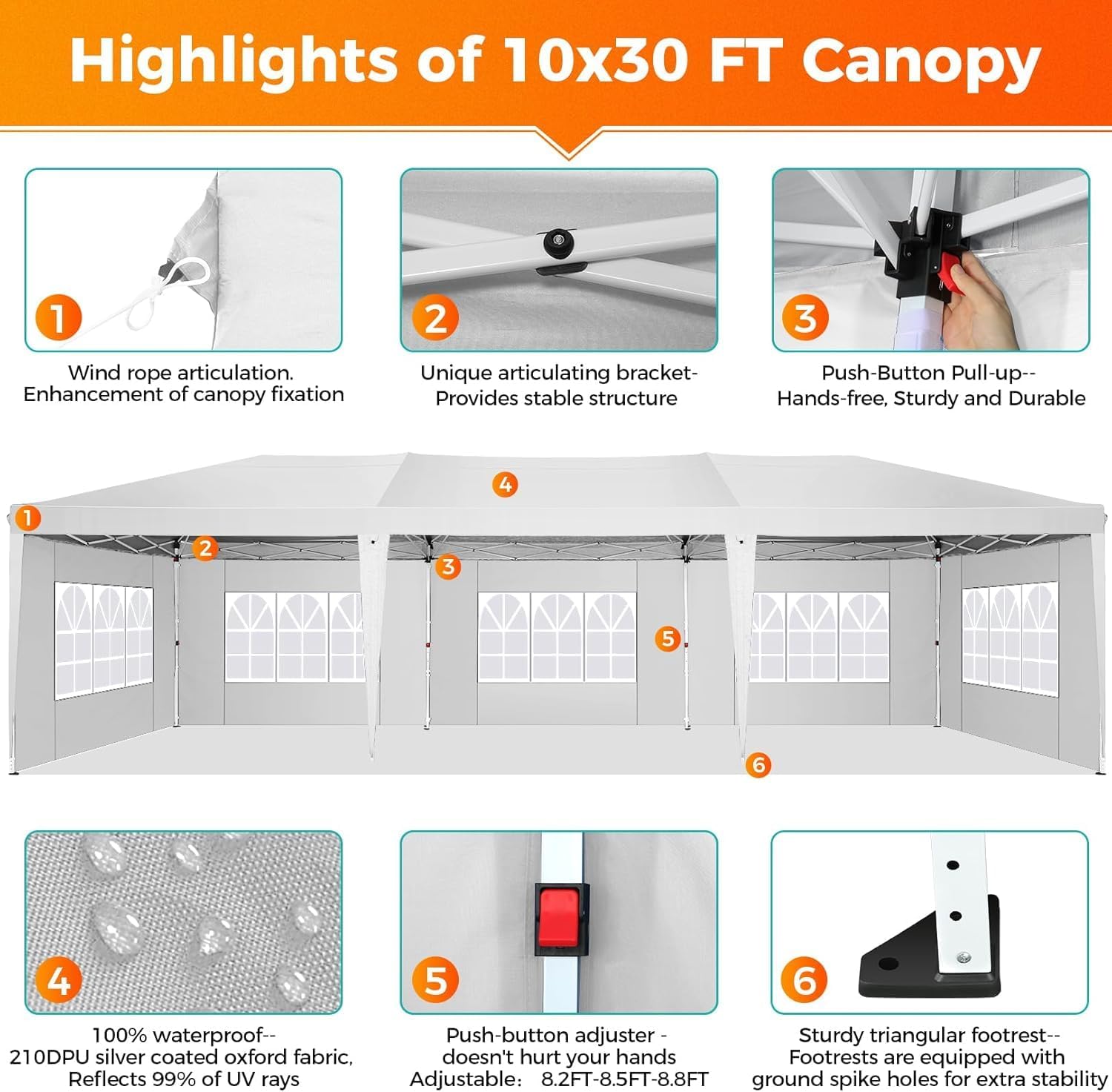 Highlights of 10x30 FT Canopy

1

Wind rope articulation.
Enhancement of canopy fixation

2

Unique articulating bracket-
Provides stable structure

3

Push-Button Pull-up--
Hands-free, Sturdy and Durable

4

1

2

3

5

6

4

100% waterproof--
210DPU silver coated oxford fabric,
Reflects 99% of UV rays

5

Push-button adjuster -
doesn't hurt your hands
Adjustable: 8.2FT-8.5FT-8.8FT

6

Sturdy triangular footrest--
Footrests are equipped with
ground spike holes for extra stability