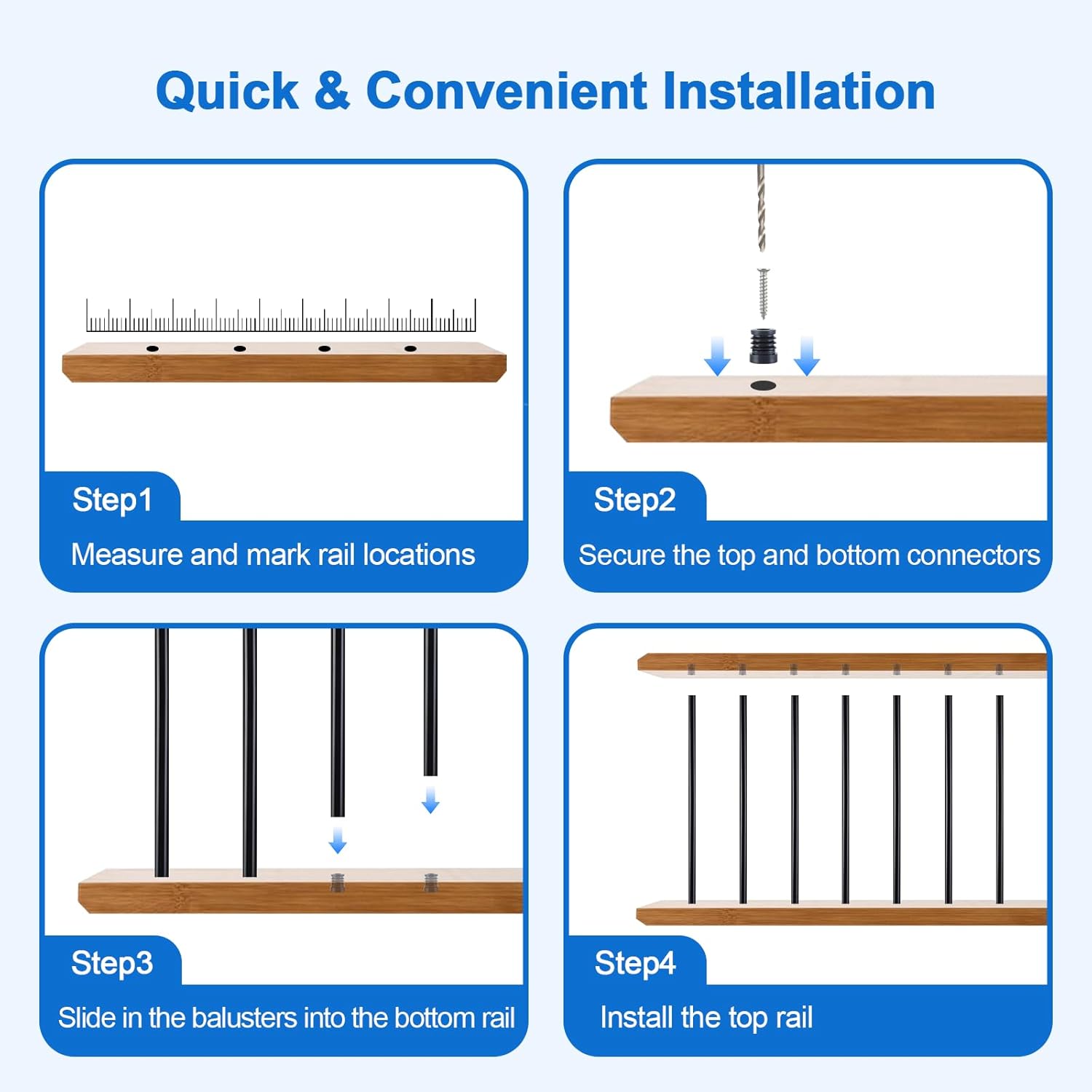 Quick & Convenient Installation

Step1
Measure and mark rail locations

Step2
Secure the top and bottom connectors

Step3
Slide in the balusters into the bottom rail

Step4
Install the top rail