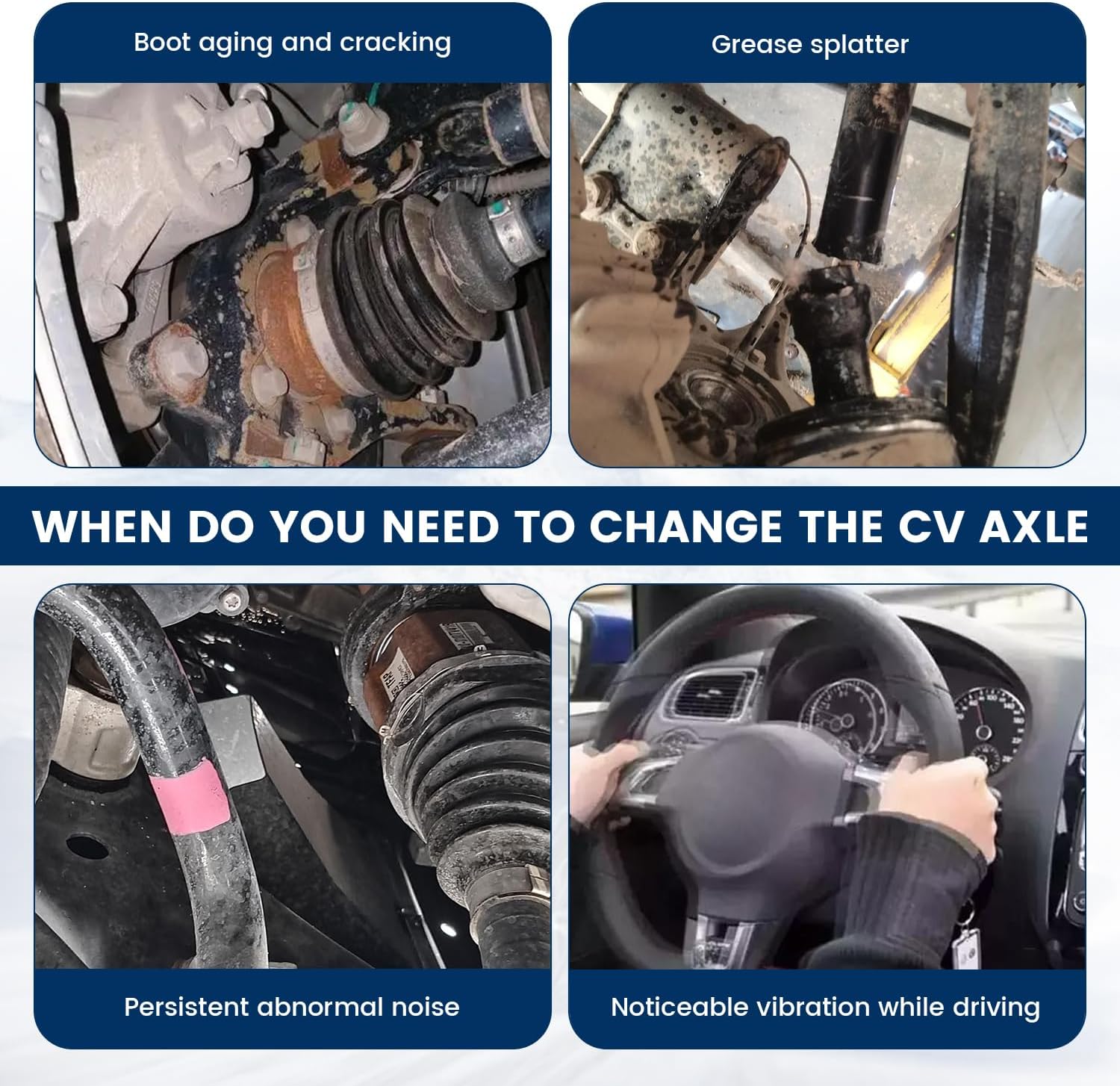 Boot aging and cracking

Grease splatter

WHEN DO YOU NEED TO CHANGE THE CV AXLE

Persistent abnormal noise

Noticeable vibration while driving