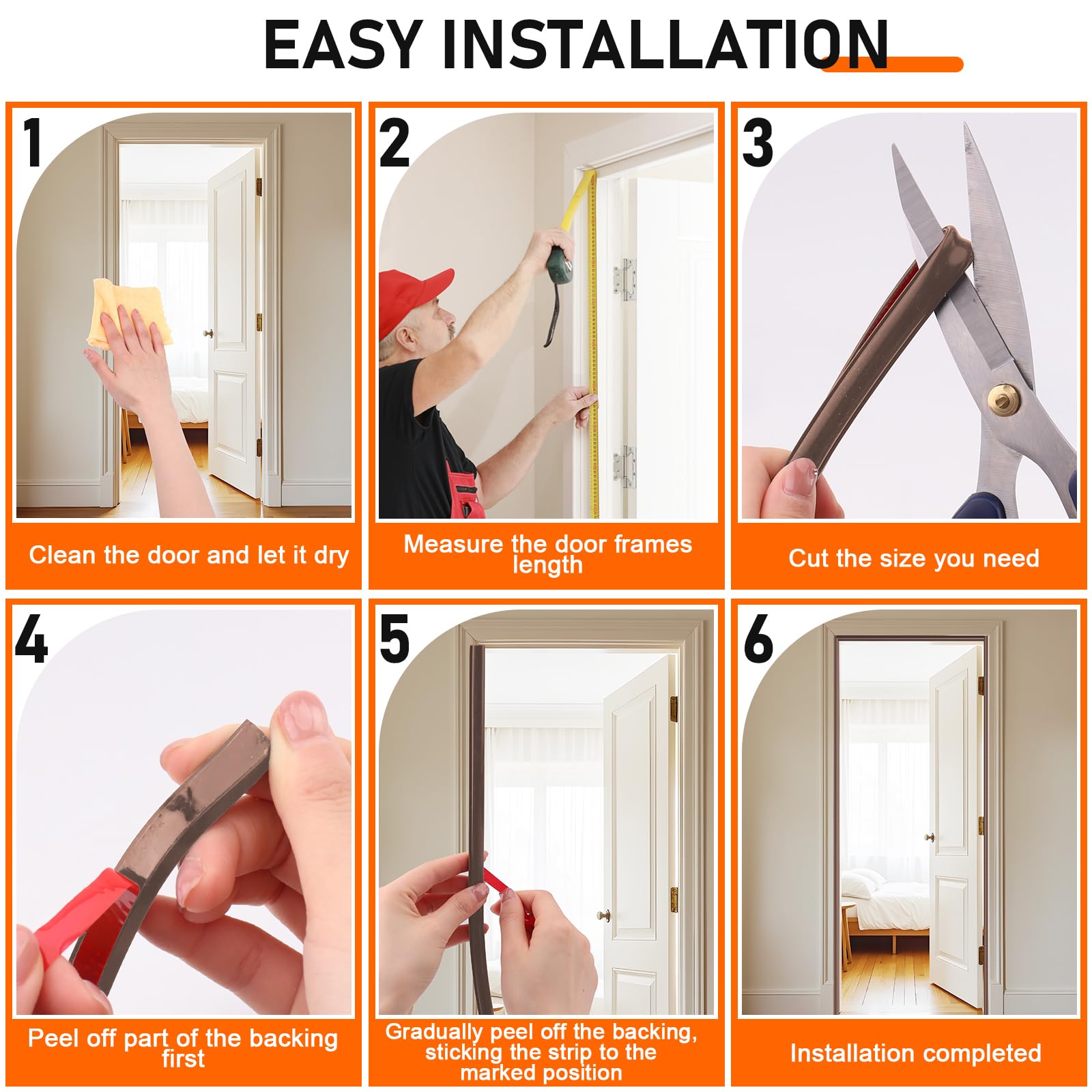 EASY INSTALLATION

1

Clean the door and let it dry

2

Measure the door frames length

3

Cut the size you need

4

Peel off part of the backing first

5

Gradually peel off the backing, sticking the strip to the marked position

6

Installation completed