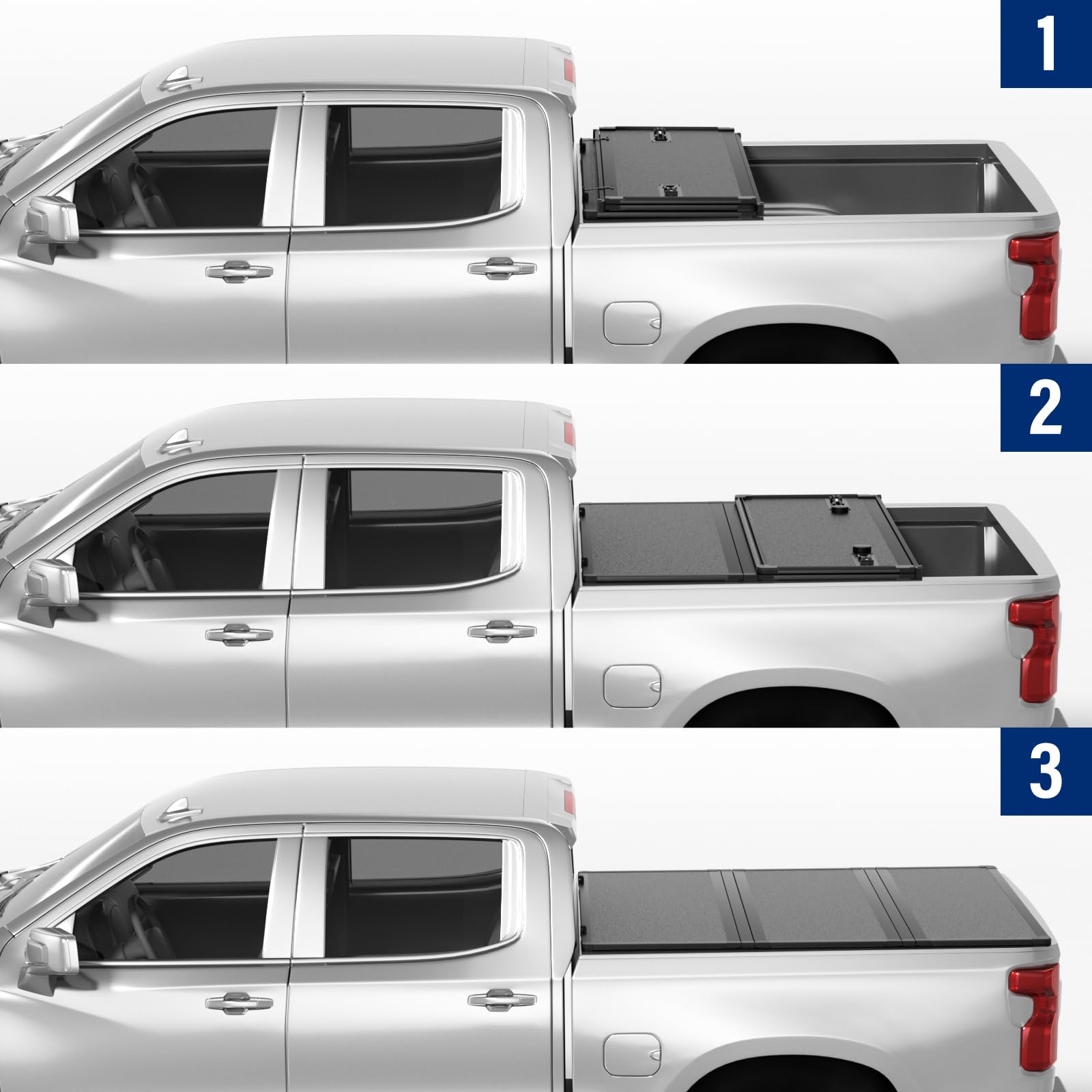 1

2

3