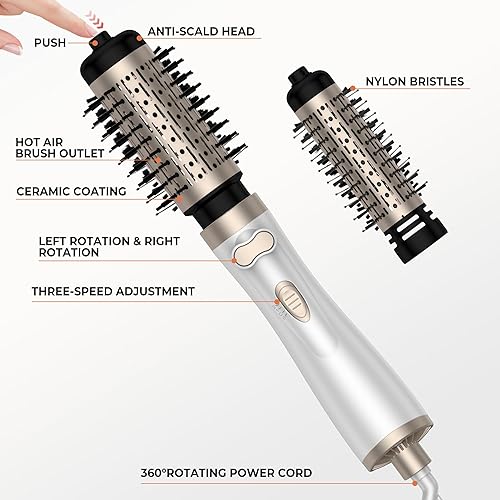 PUSH

ANTI-SCALD HEAD

NYLON BRISTLES

HOT AIR BRUSH OUTLET

CERAMIC COATING

LEFT ROTATION & RIGHT ROTATION

THREE-SPEED ADJUSTMENT

360°ROTATING POWER CORD