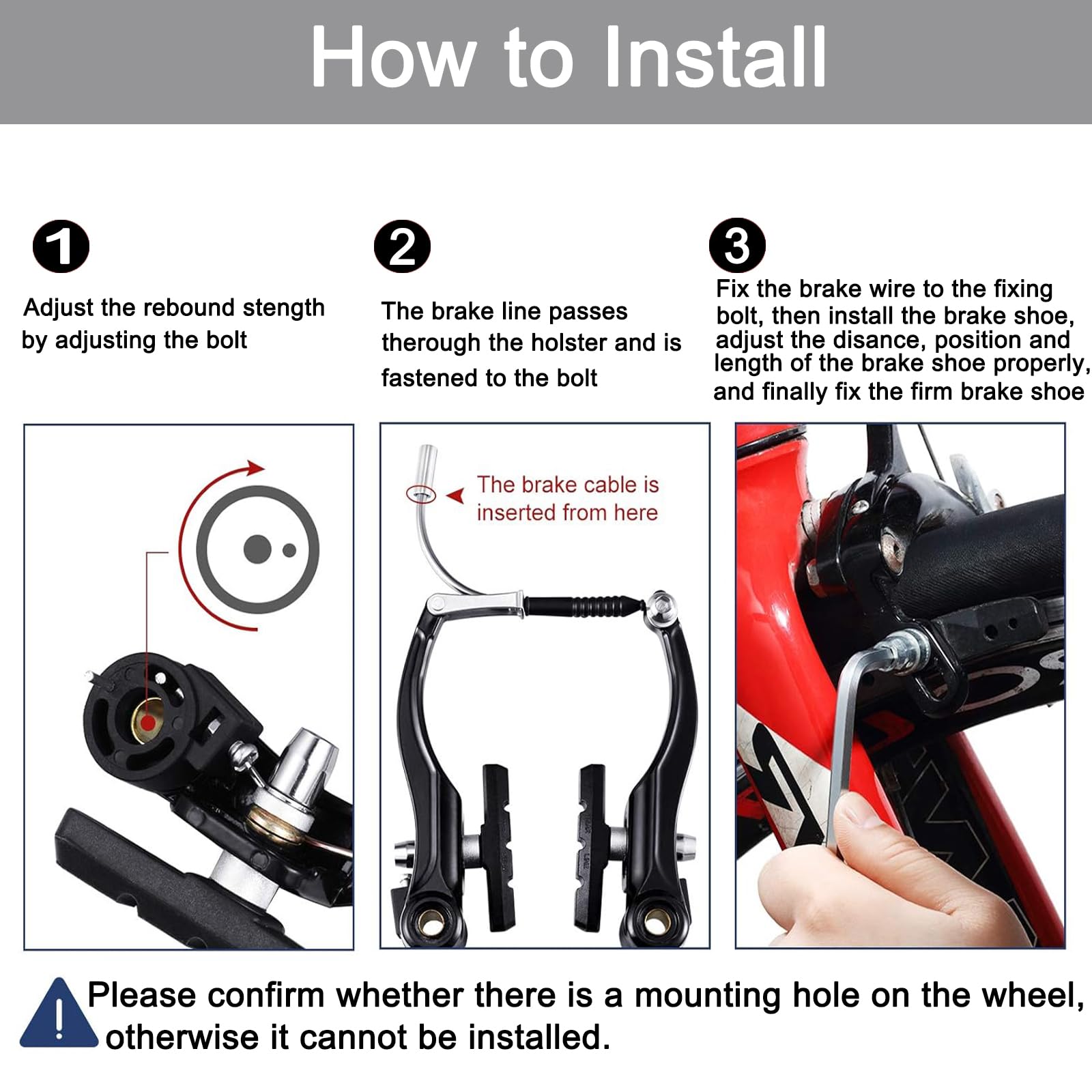 How to Install

1

Adjust the rebound stength by adjusting the bolt

2

The brake line passes therough the holster and is fastened to the bolt

3

Fix the brake wire to the fixing bolt, then install the brake shoe, adjust the disance, position and length of the brake shoe properly, and finally fix the firm brake shoe

The brake cable is inserted from here

Please confirm whether there is a mounting hole on the wheel, otherwise it cannot be installed.