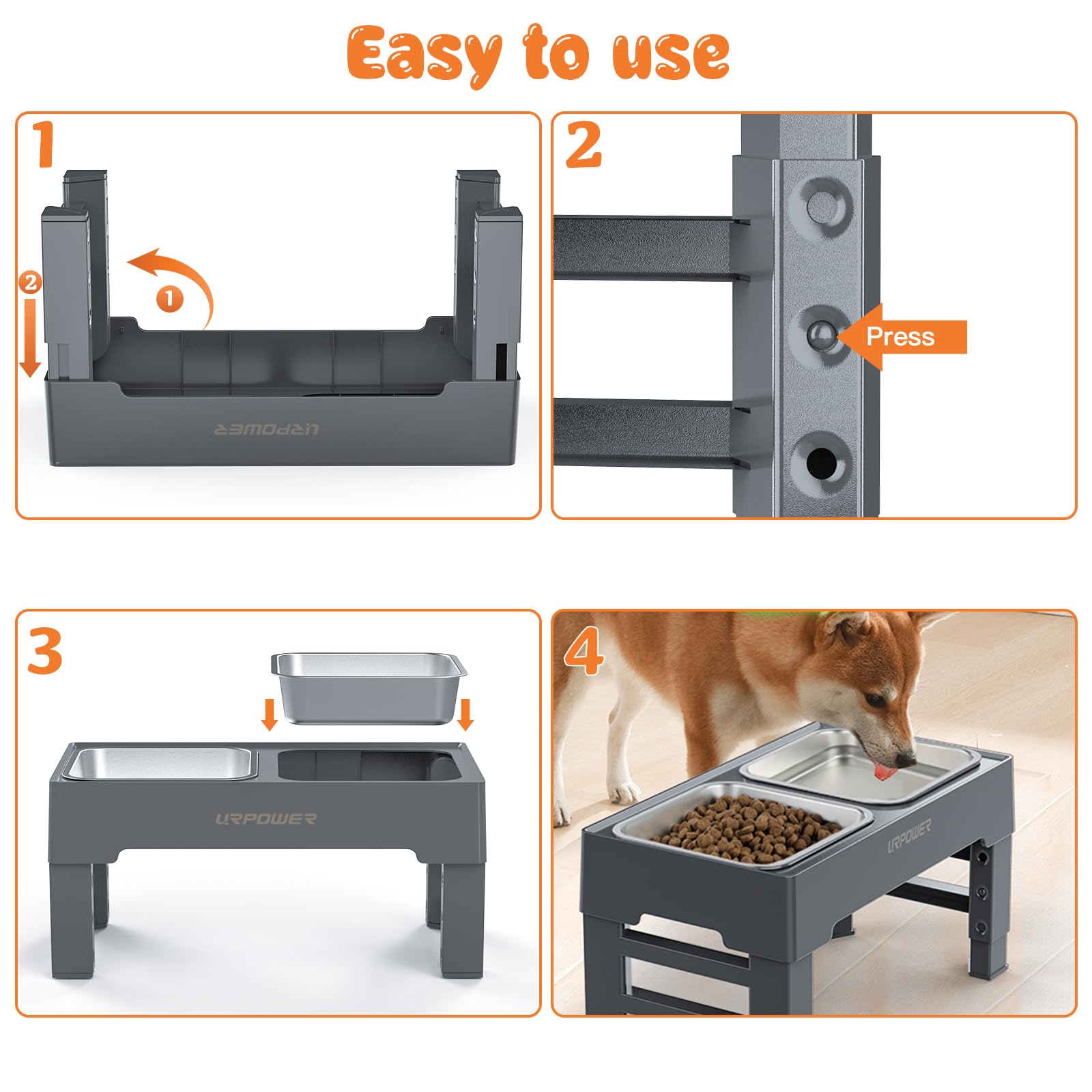 Easy to use

1

2

1

URPOWER

2

Press

3

URPOWER

4

URPOWER