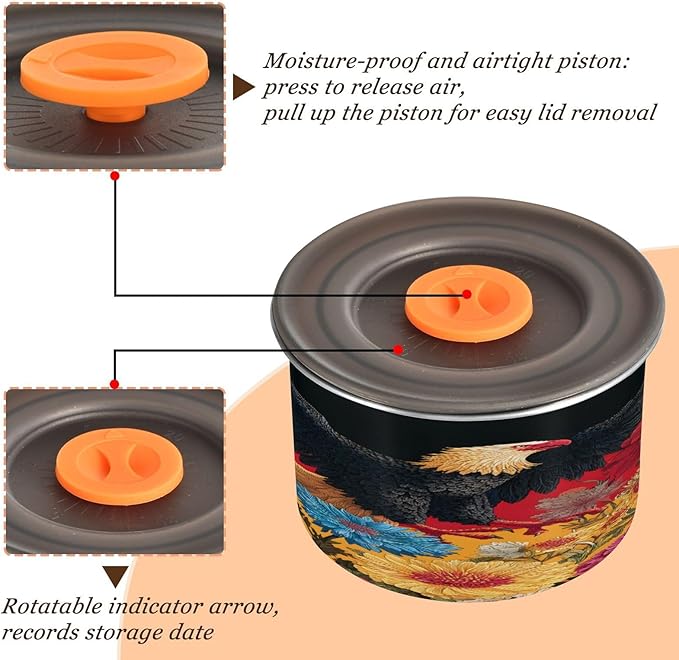 Moisture-proof and airtight piston:
press to release air,
pull up the piston for easy lid removal

Rotatable indicator arrow,
records storage date