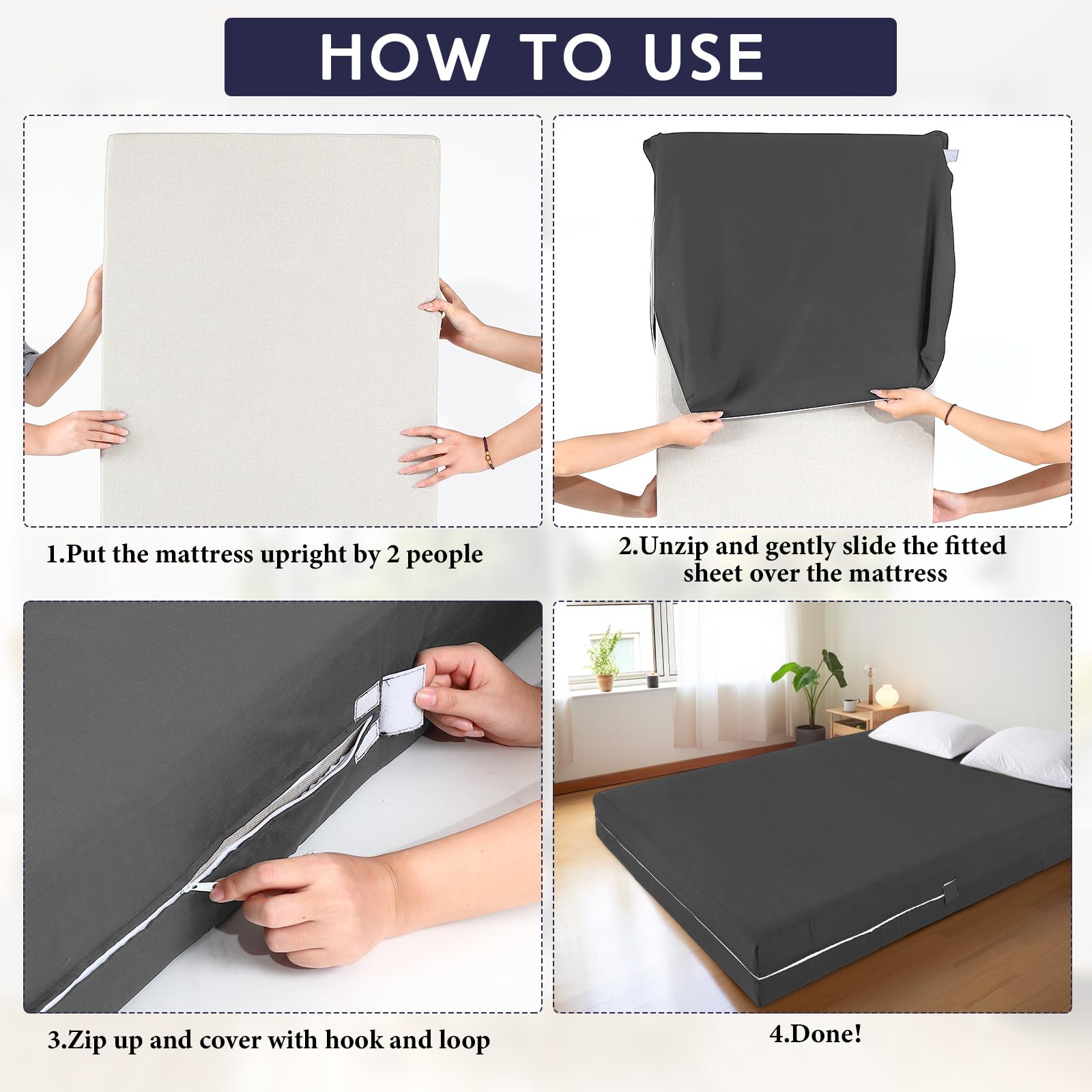 HOW TO USE

1.Put the mattress upright by 2 people

2.Unzip and gently slide the fitted sheet over the mattress

3.Zip up and cover with hook and loop

4.Done!