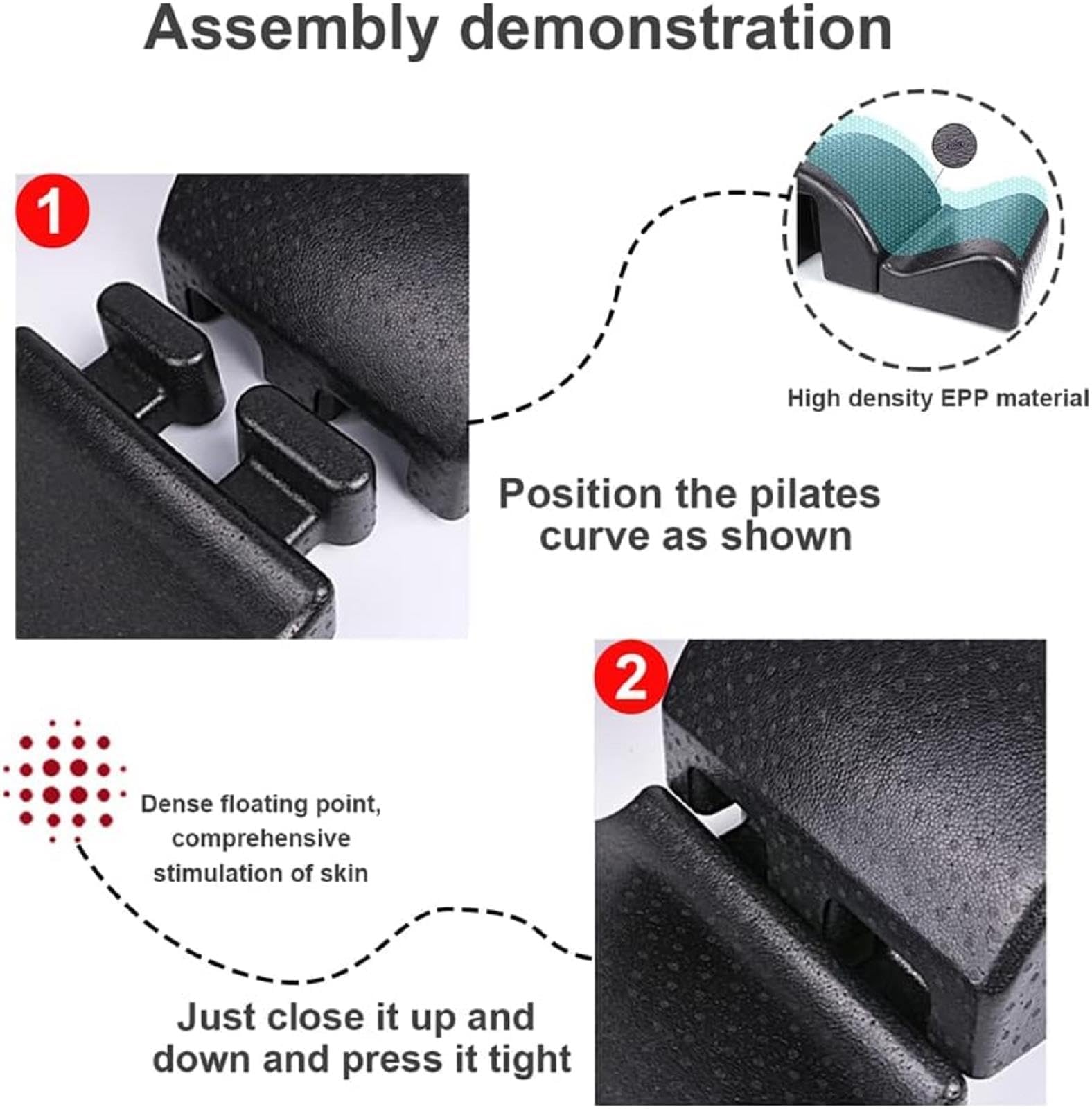 Assembly demonstration

1

High density EPP material

Position the pilates curve as shown

2

Dense floating point, comprehensive stimulation of skin

Just close it up and down and press it tight