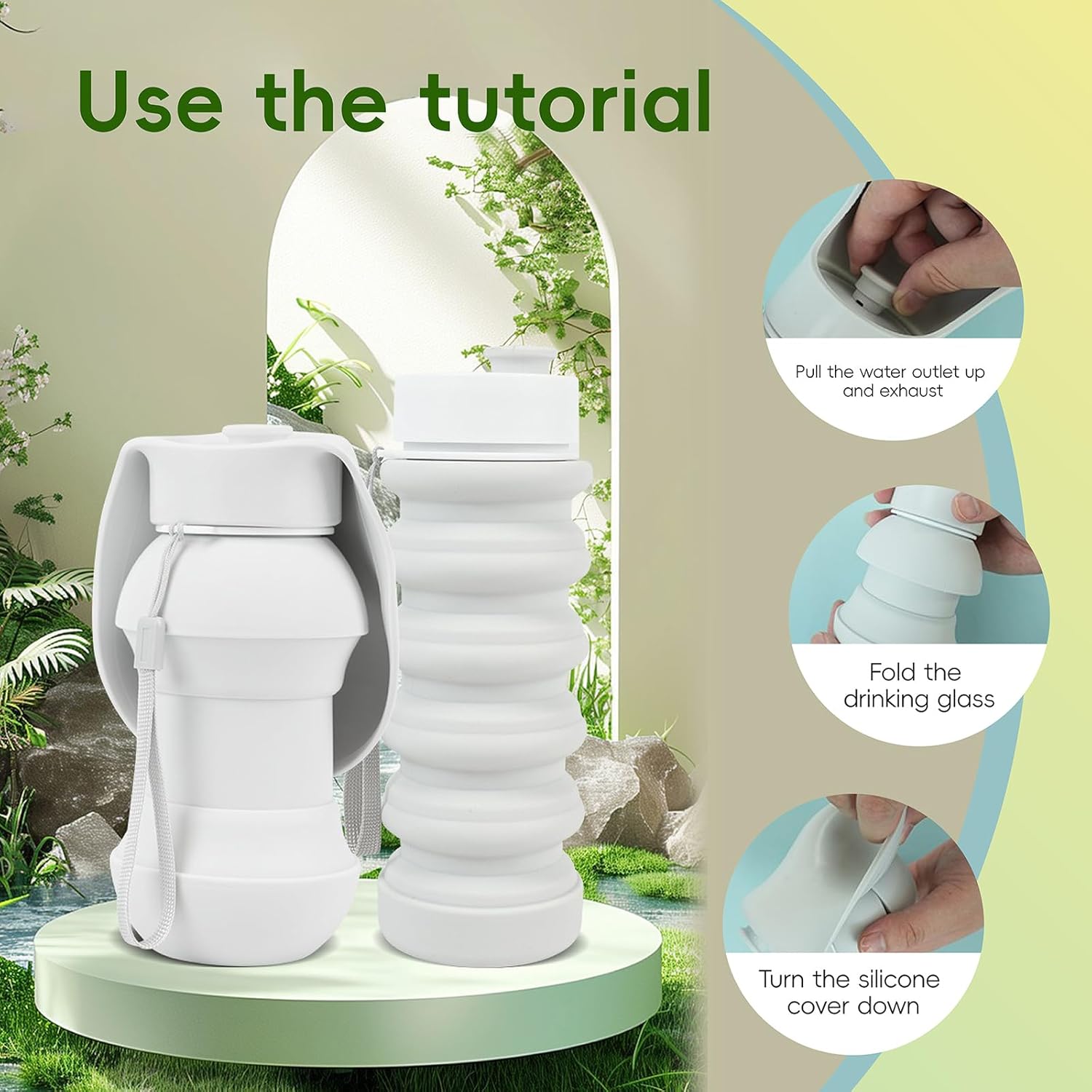 Use the tutorial

Pull the water outlet up and exhaust

Fold the drinking glass

Turn the silicone cover down