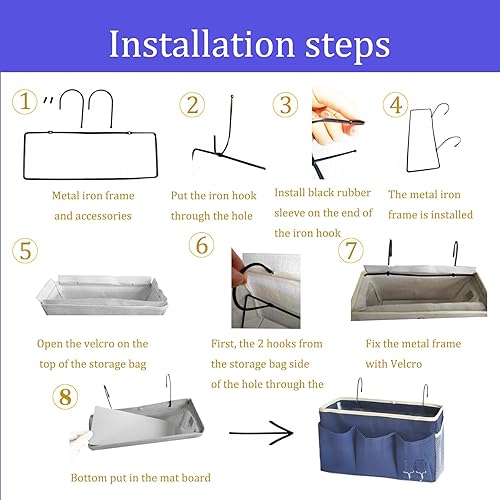 Installation steps

1

Metal iron frame and accessories

2

Put the iron hook through the hole

3

Install black rubber sleeve on the end of the iron hook

4

The metal iron frame is installed

5

Open the velcro on the top of the storage bag

6

First, the 2 hooks from the storage bag side of the hole through the

7

Fix the metal frame with Velcro

8

Bottom put in the mat board