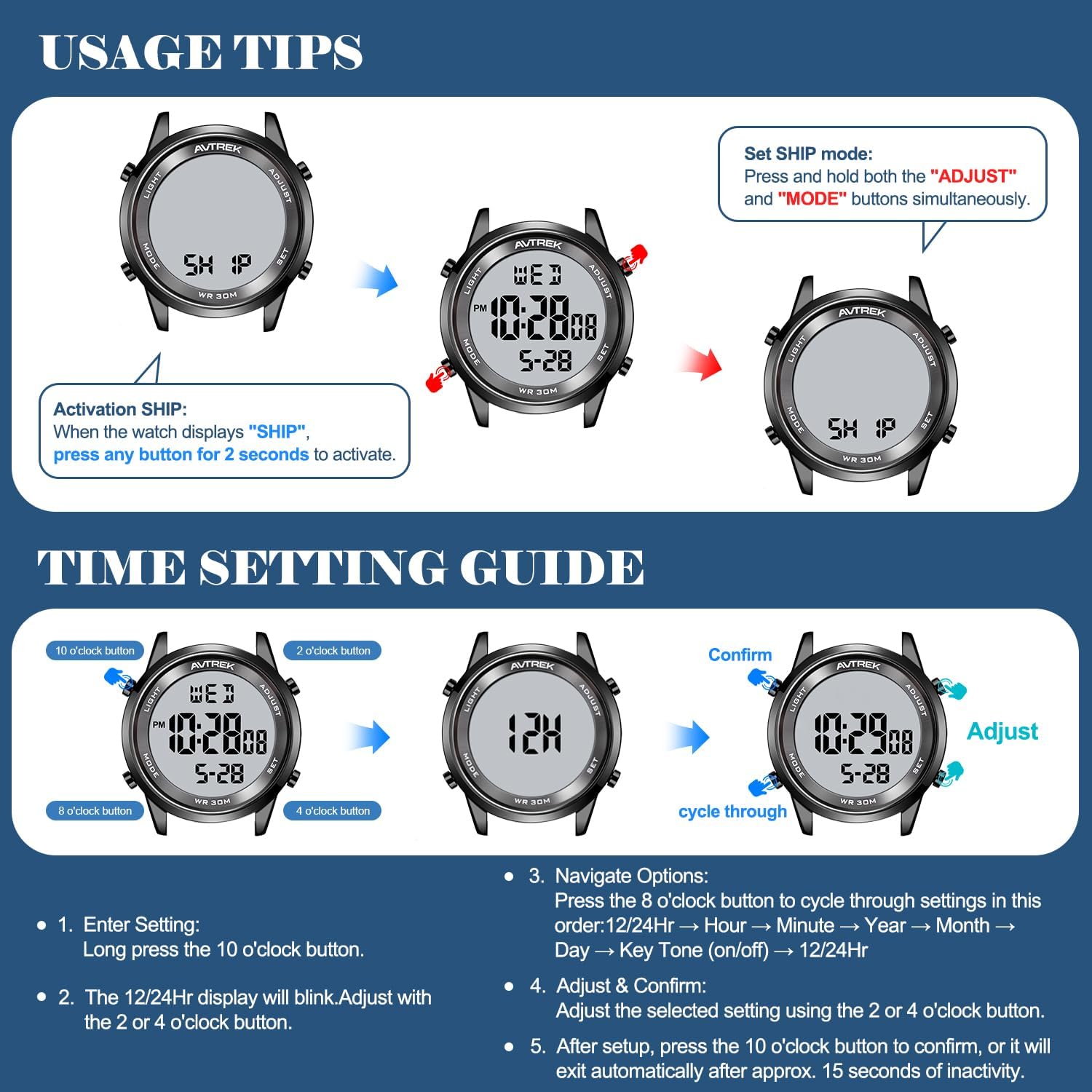 USAGE TIPS

AVTREK
LIGHT
ADJUST
MODE
SET
SH IP
WR 30M

Activation SHIP:
When the watch displays "SHIP", press any button for 2 seconds to activate.

AVTREK
LIGHT
ADJUST
MODE
SET
WED
PM 10:28 08
5-28
WR 30M

Set SHIP mode:
Press and hold both the "ADJUST" and "MODE" buttons simultaneously.

AVTREK
LIGHT
ADJUST
MODE
SET
SH IP
WR 30M

TIME SETTING GUIDE

10 o'clock button
2 o'clock button
8 o'clock button
4 o'clock button

AVTREK
LIGHT
ADJUST
MODE
SET
WED
PM 10:28 08
5-28
WR 30M

AVTREK
LIGHT
ADJUST
MODE
SET
12H
WR 30M

Confirm
Adjust
cycle through

AVTREK
LIGHT
ADJUST
MODE
SET
10:29 08
5-28
WR 30M

• 1. Enter Setting:
Long press the 10 o'clock button.

• 2. The 12/24Hr display will blink.Adjust with the 2 or 4 o'clock button.

• 3. Navigate Options:
Press the 8 o'clock button to cycle through settings in this order:12/24Hr → Hour → Minute → Year → Month → Day → Key Tone (on/off) → 12/24Hr

• 4. Adjust & Confirm:
Adjust the selected setting using the 2 or 4 o'clock button.

• 5. After setup, press the 10 o'clock button to confirm, or it will exit automatically after approx. 15 seconds of inactivity.