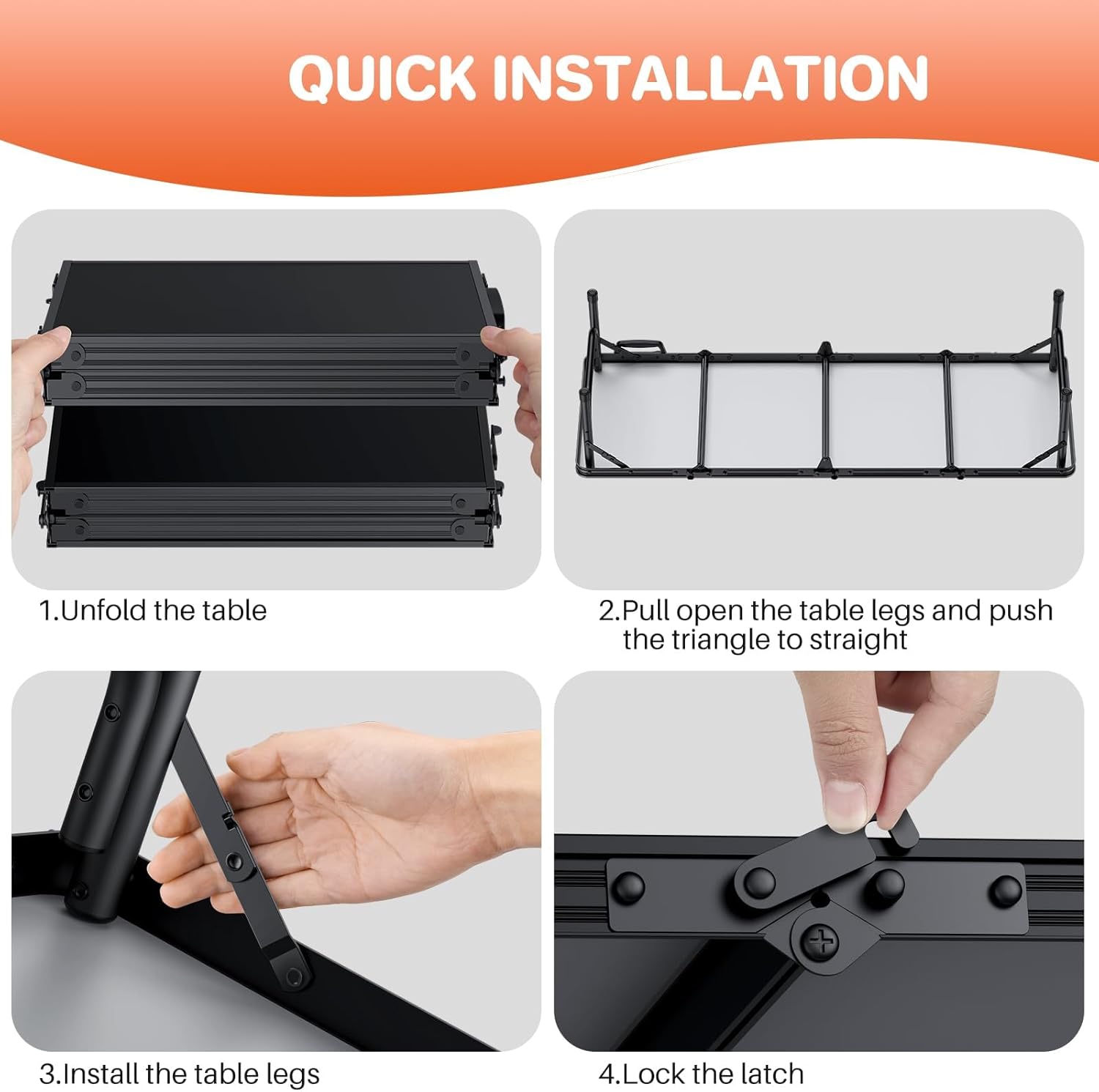 QUICK INSTALLATION

1.Unfold the table

2.Pull open the table legs and push the triangle to straight

3.Install the table legs

4.Lock the latch