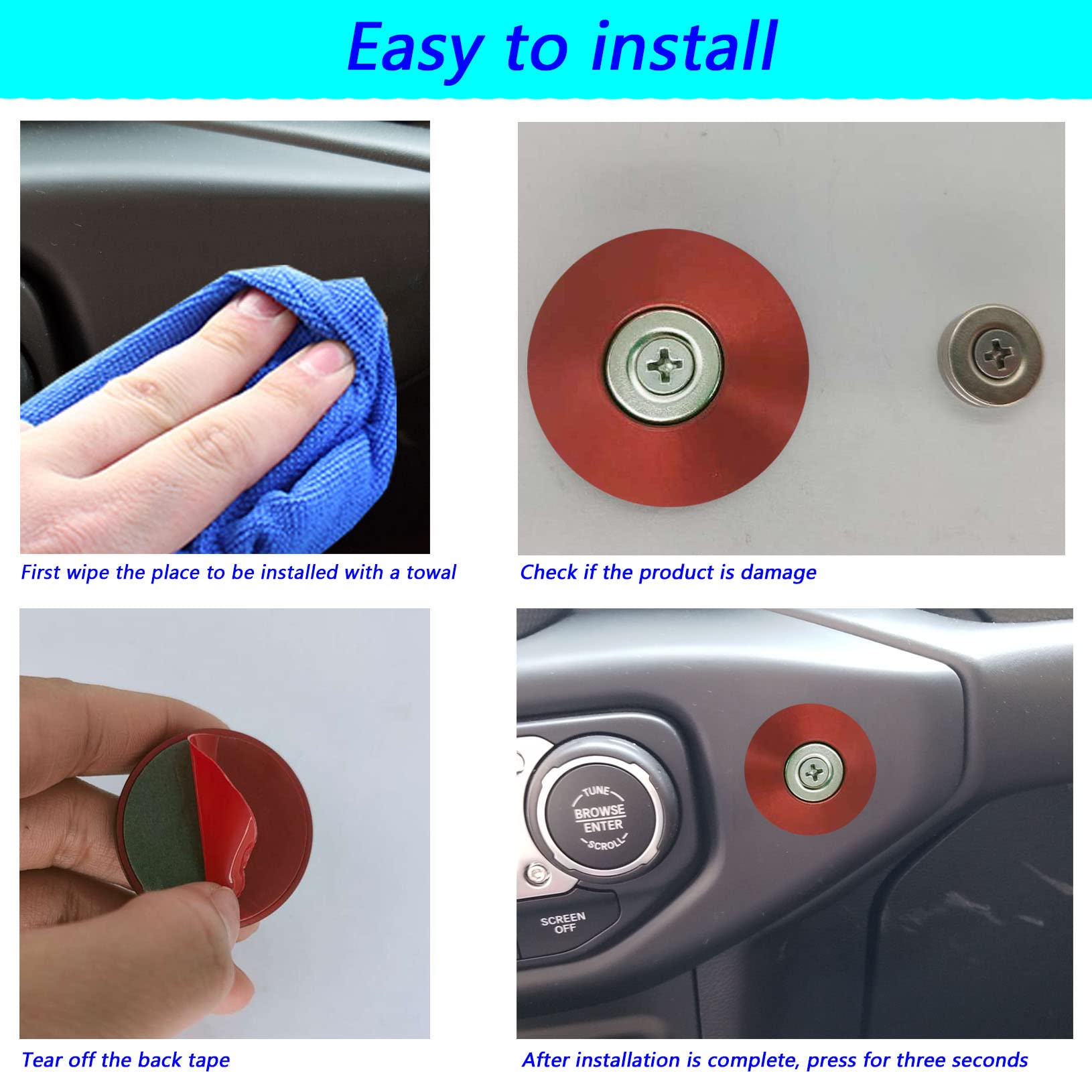 Easy to install

First wipe the place to be installed with a towal

Check if the product is damage

Tear off the back tape

TUNE
BROWSE
ENTER
SCROLL

SCREEN OFF

After installation is complete, press for three seconds