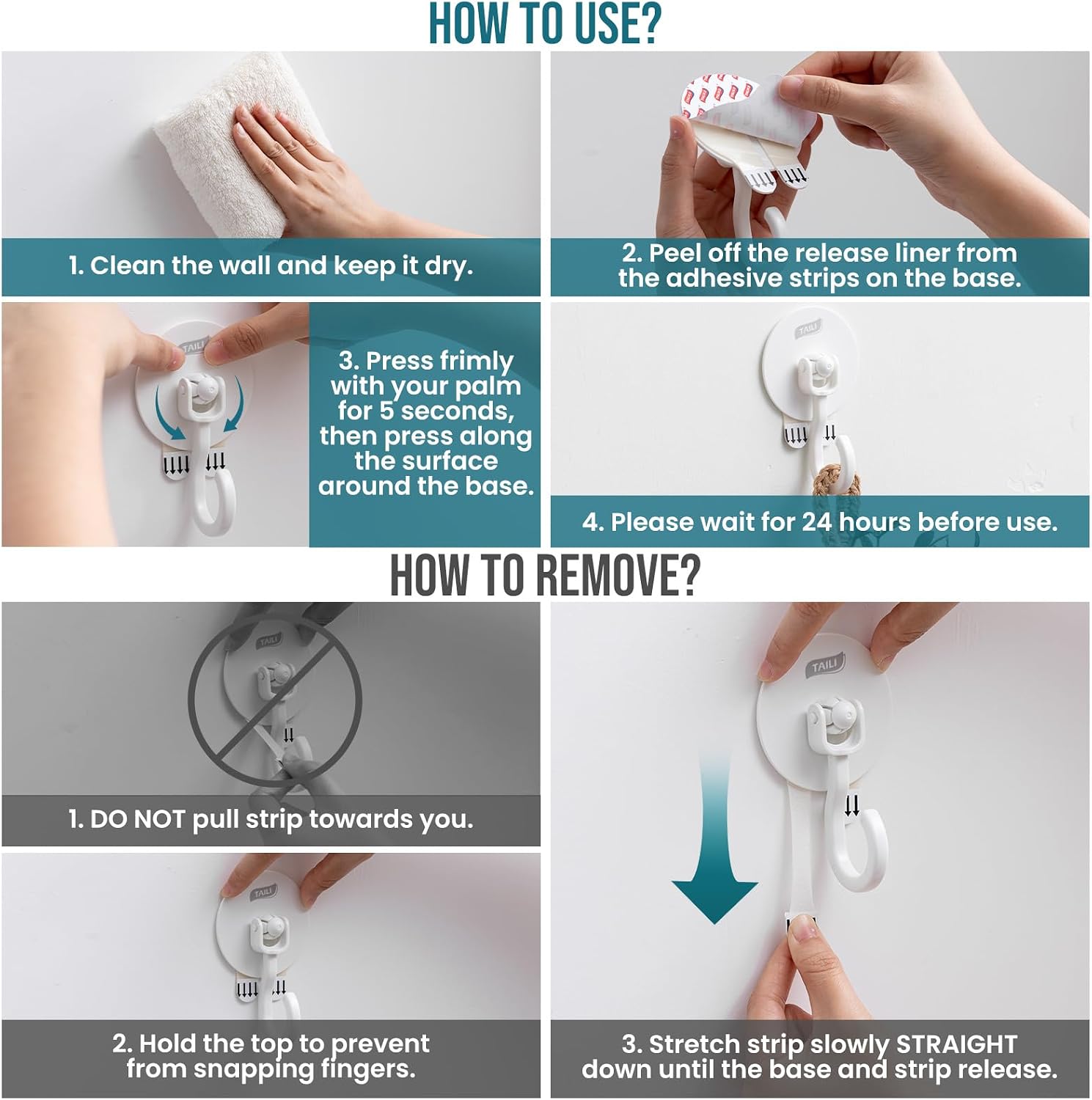 HOW TO USE?

1. Clean the wall and keep it dry.

2. Peel off the release liner from the adhesive strips on the base.

TAILI

3. Press frimly with your palm for 5 seconds, then press along the surface around the base.

TAILI

4. Please wait for 24 hours before use.

HOW TO REMOVE?

TAILI

1. DO NOT pull strip towards you.

TAILI

2. Hold the top to prevent from snapping fingers.

TAILI

3. Stretch strip slowly STRAIGHT down until the base and strip release.