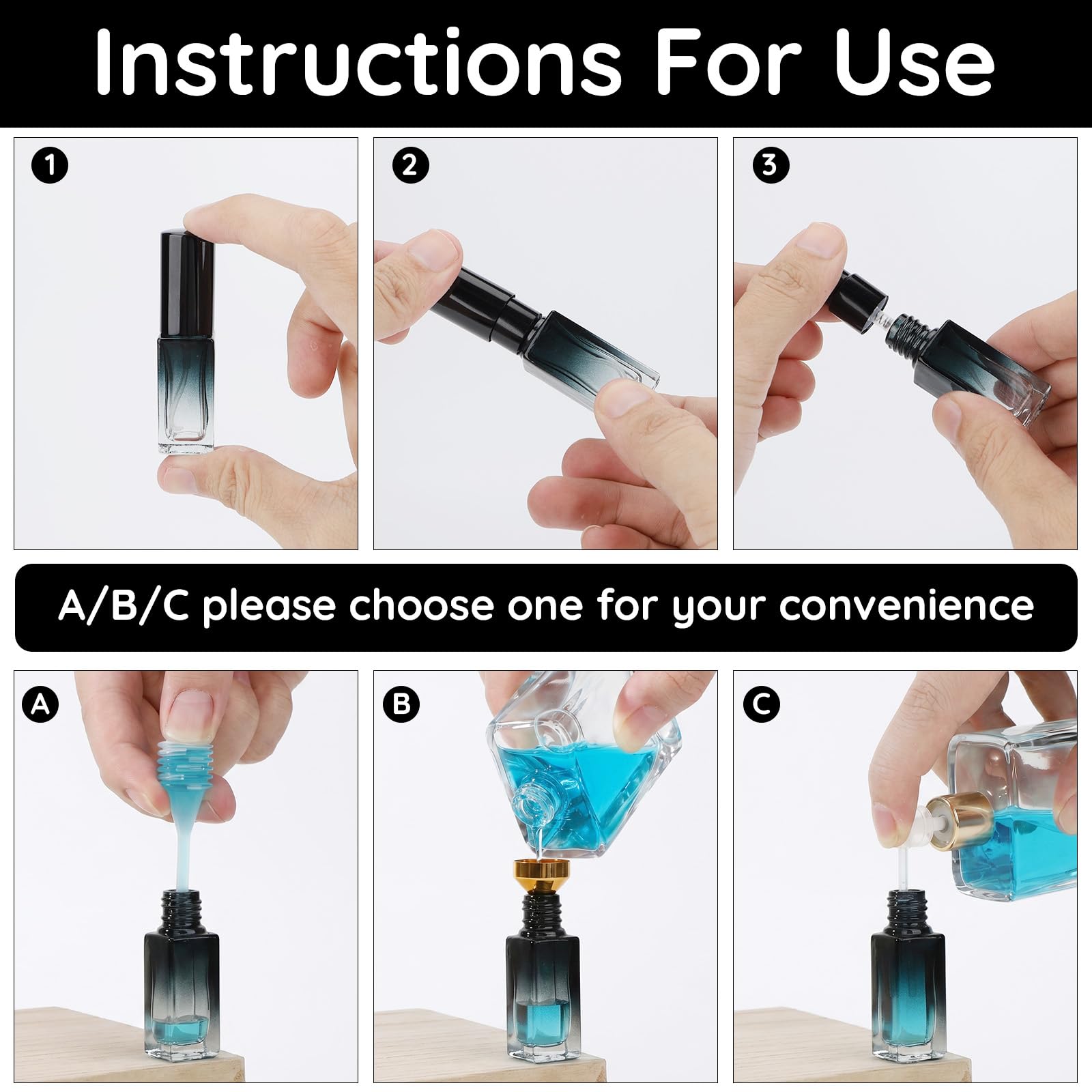 Instructions For Use

1

2

3

A/B/C please choose one for your convenience

A

B

C