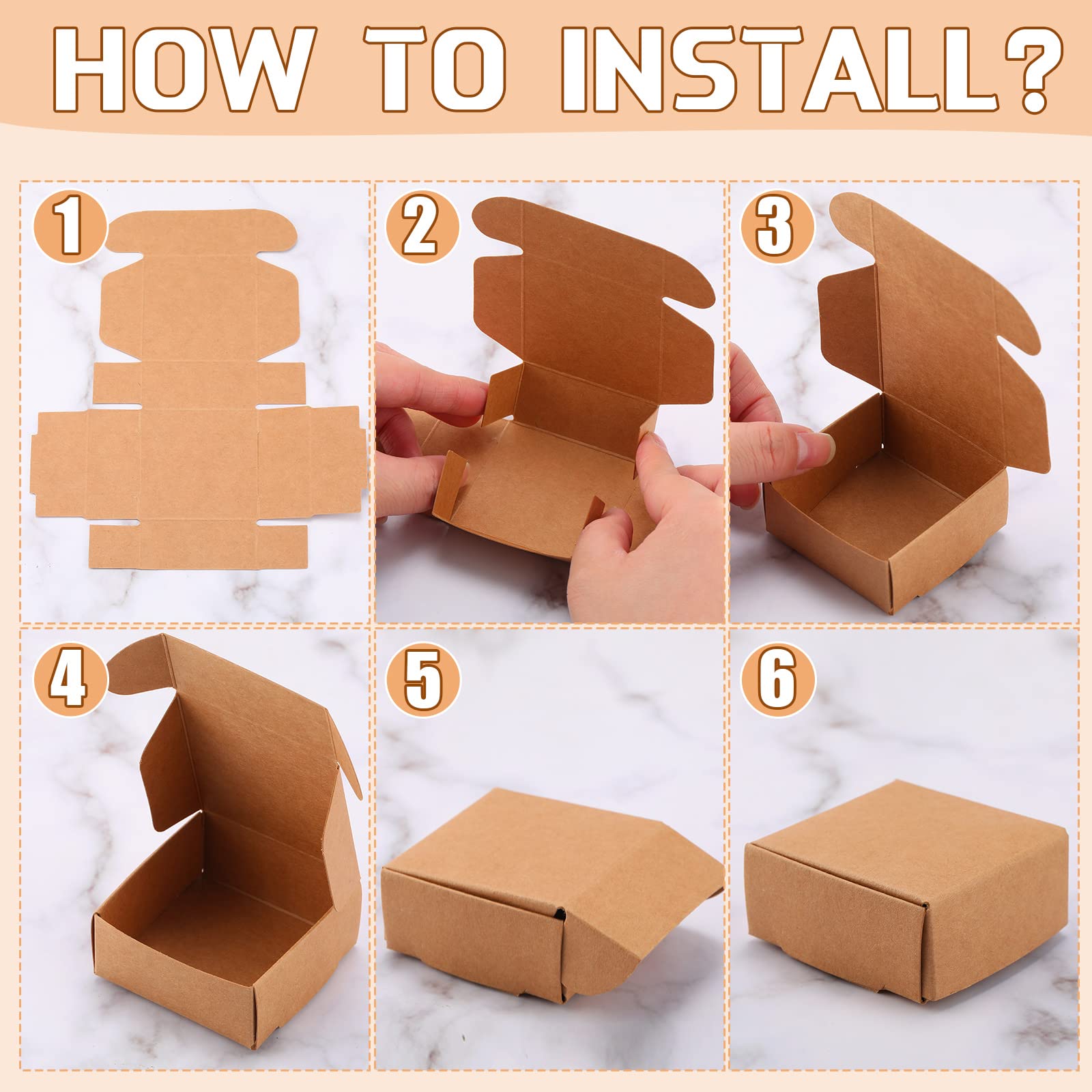 HOW TO INSTALL?

1

2

3

4

5

6