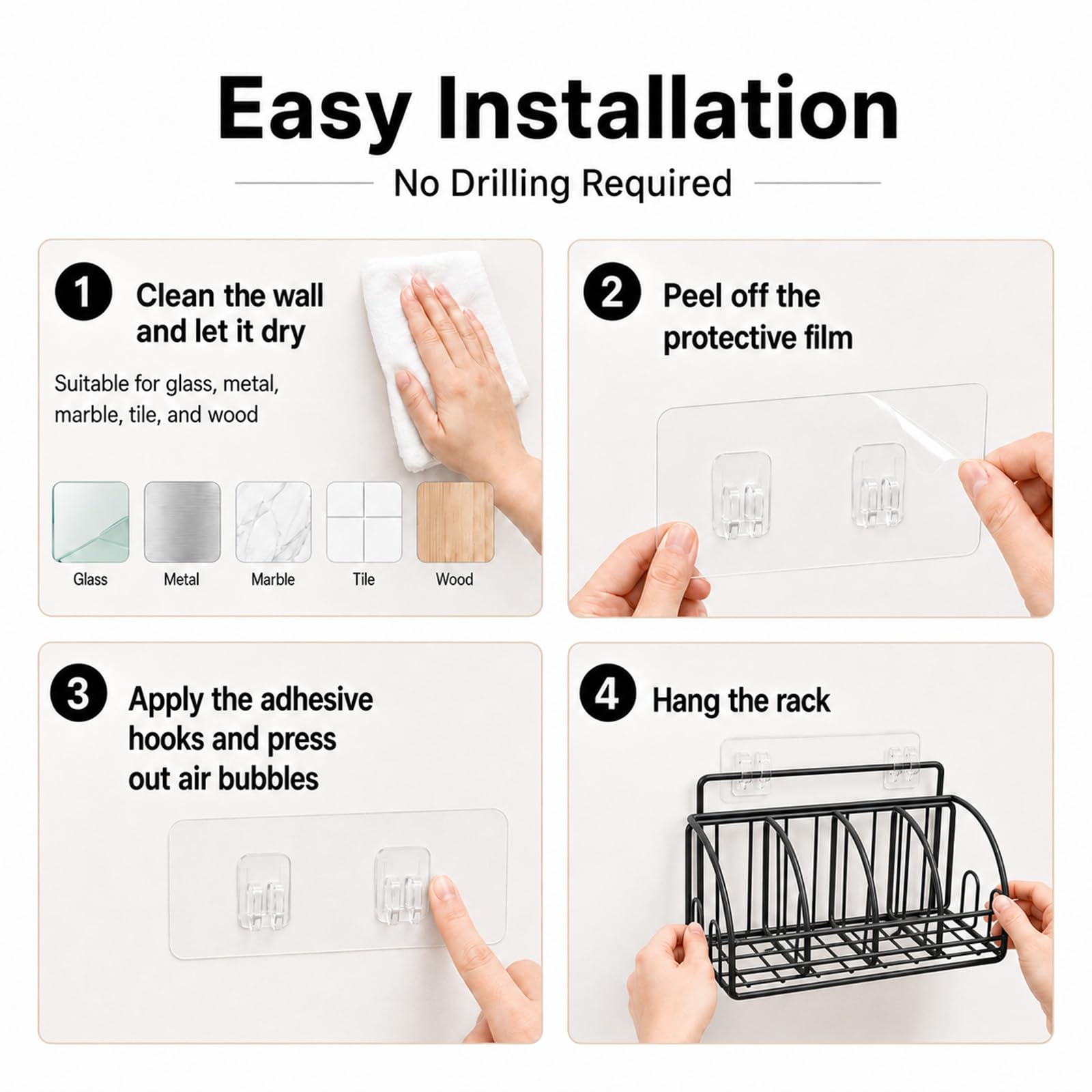 Easy Installation

No Drilling Required

1 Clean the wall and let it dry

Suitable for glass, metal, marble, tile, and wood

Glass Metal Marble Tile Wood

2 Peel off the protective film

3 Apply the adhesive hooks and press out air bubbles

4 Hang the rack