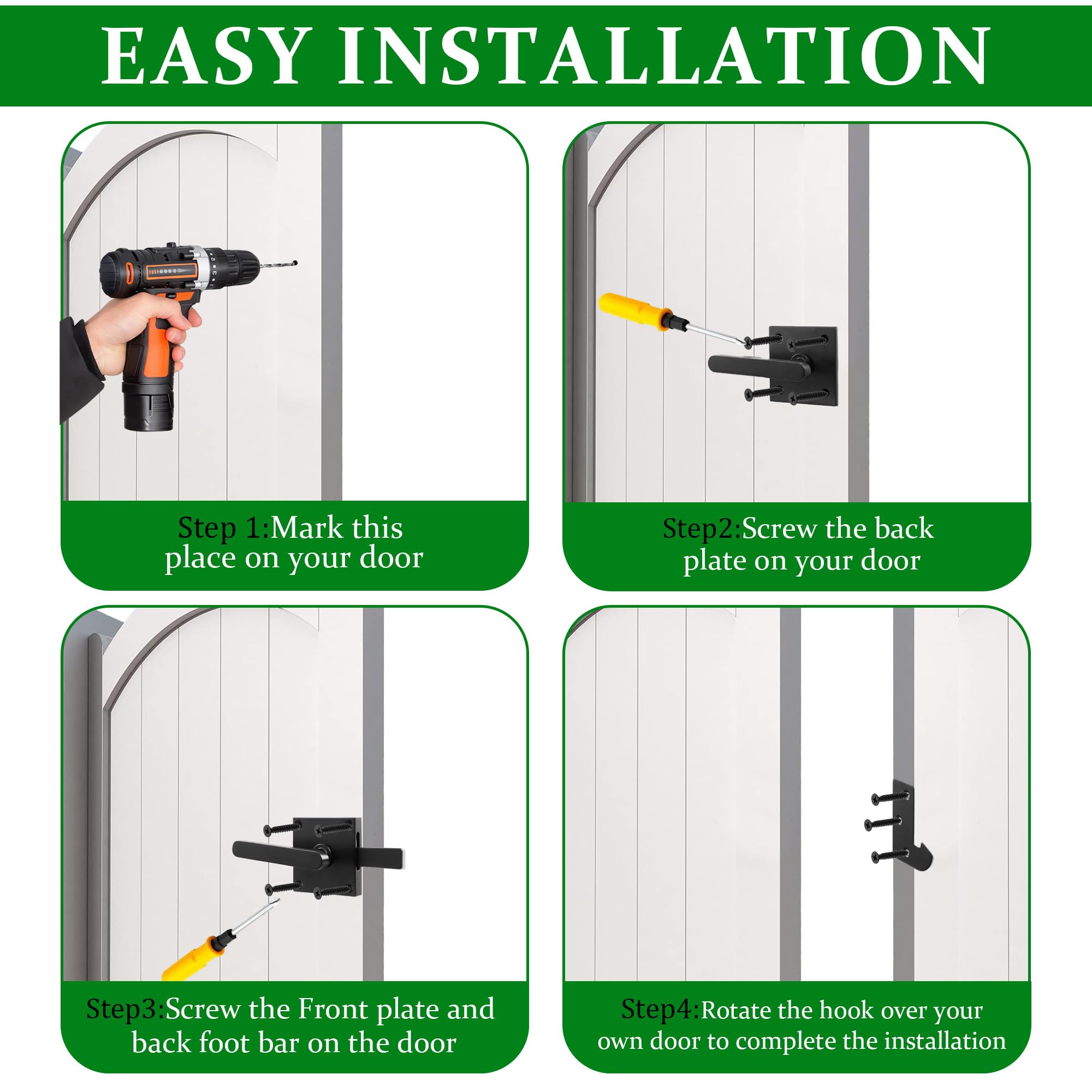 EASY INSTALLATION

Step 1:Mark this place on your door

Step2:Screw the back plate on your door

Step3:Screw the Front plate and back foot bar on the door

Step4:Rotate the hook over your own door to complete the installation