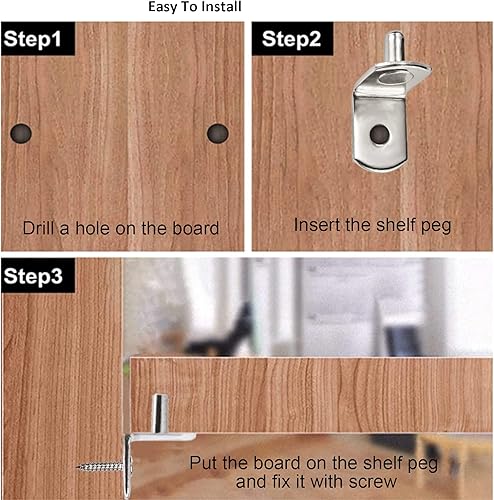 Easy To Install

Step1

Drill a hole on the board

Step2

Insert the shelf peg

Step3

Put the board on the shelf peg and fix it with screw