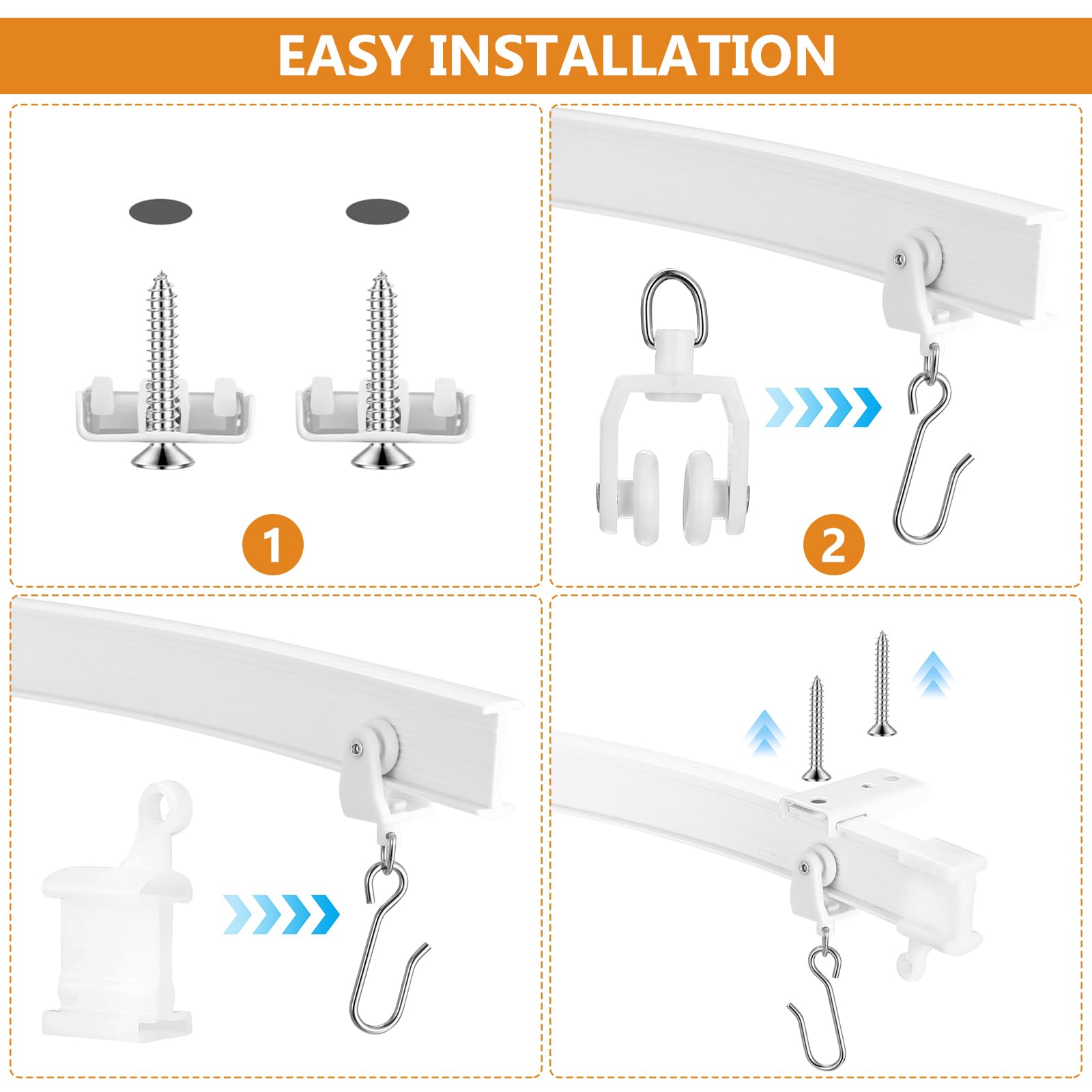 EASY INSTALLATION

1

2