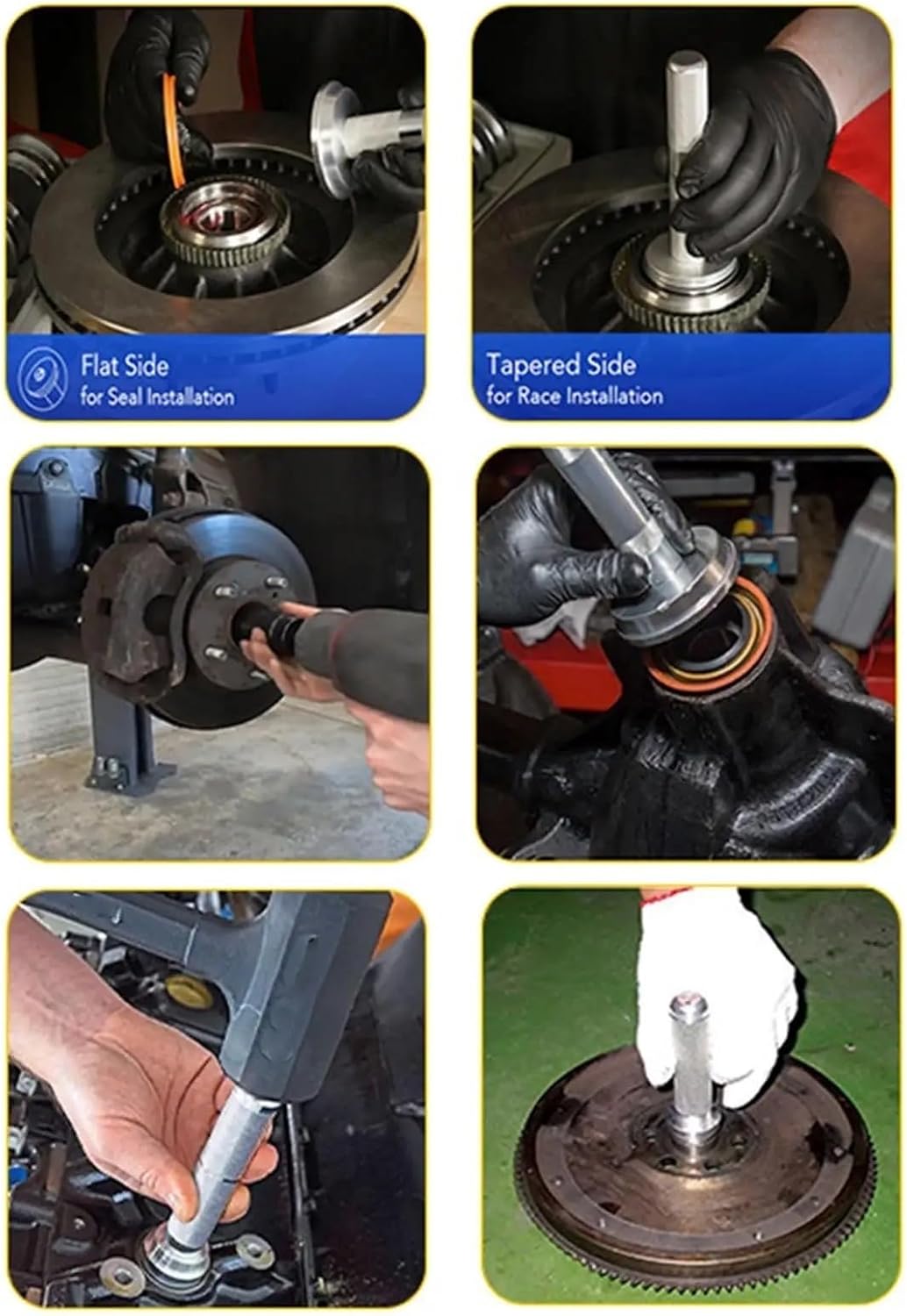 Flat Side
for Seal Installation

Tapered Side
for Race Installation