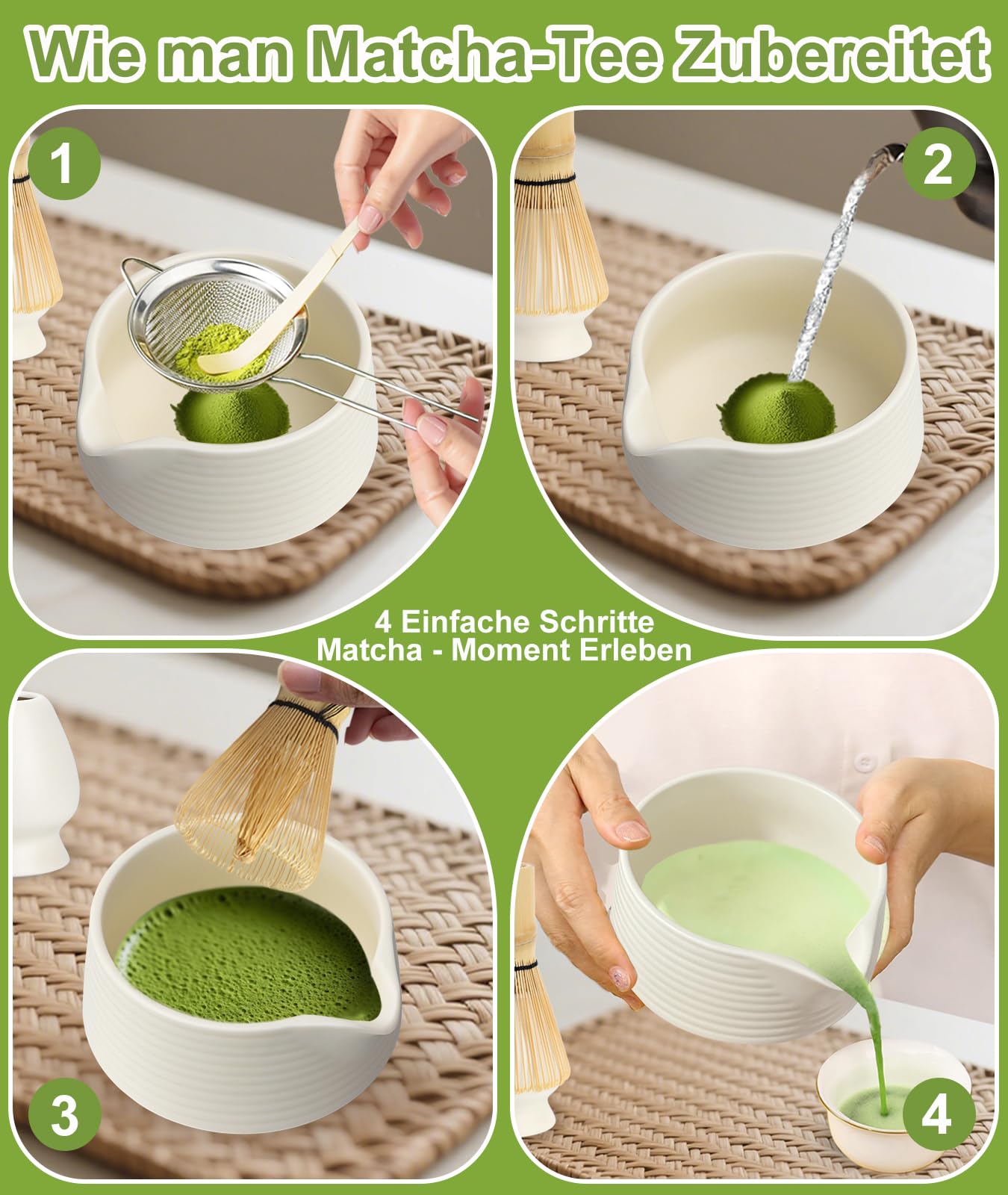 Wie man Matcha-Tee Zubereitet

1

2

4 Einfache Schritte
Matcha - Moment Erleben

3

4