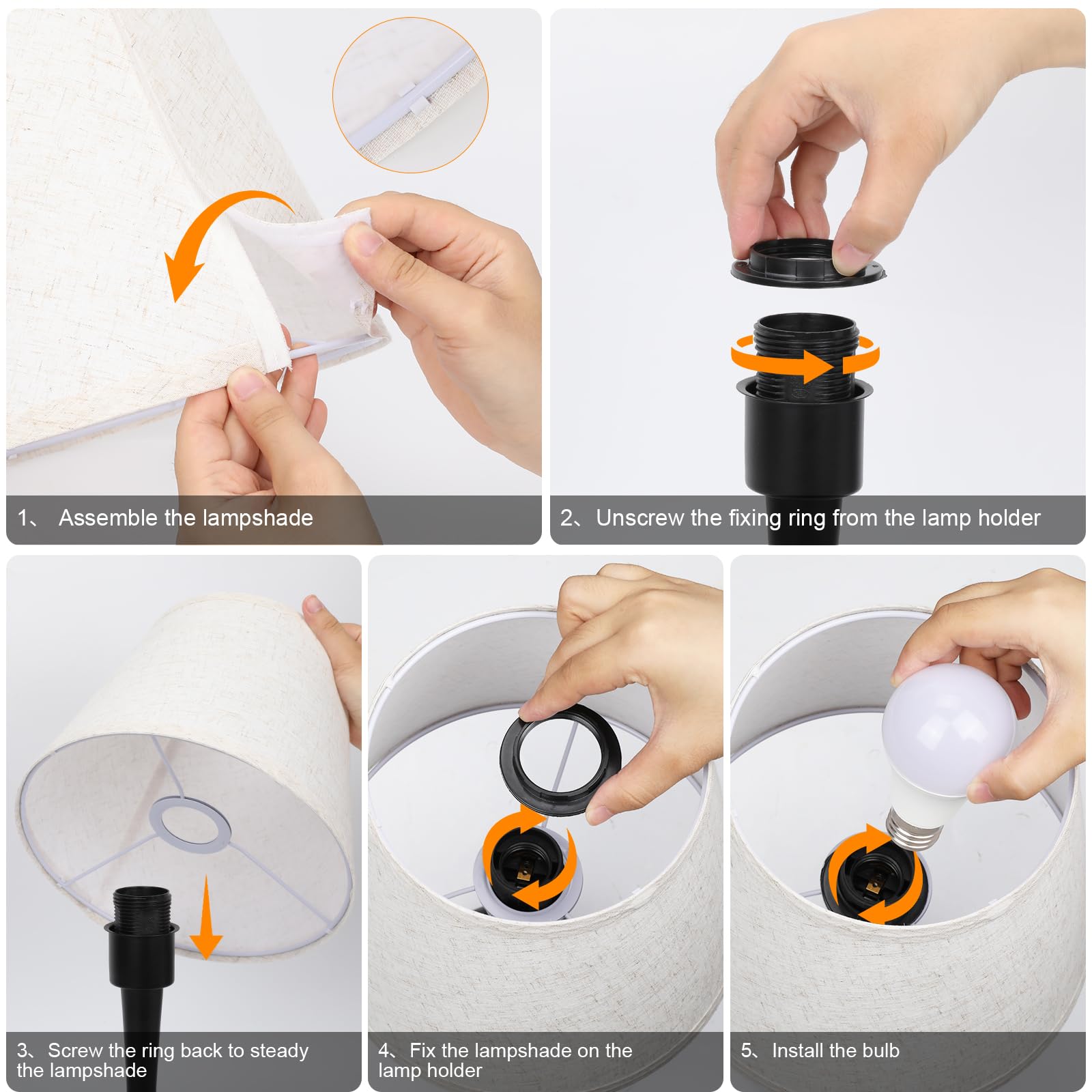 1、 Assemble the lampshade

2、Unscrew the fixing ring from the lamp holder

3、Screw the ring back to steady the lampshade

4、Fix the lampshade on the lamp holder

5、Install the bulb