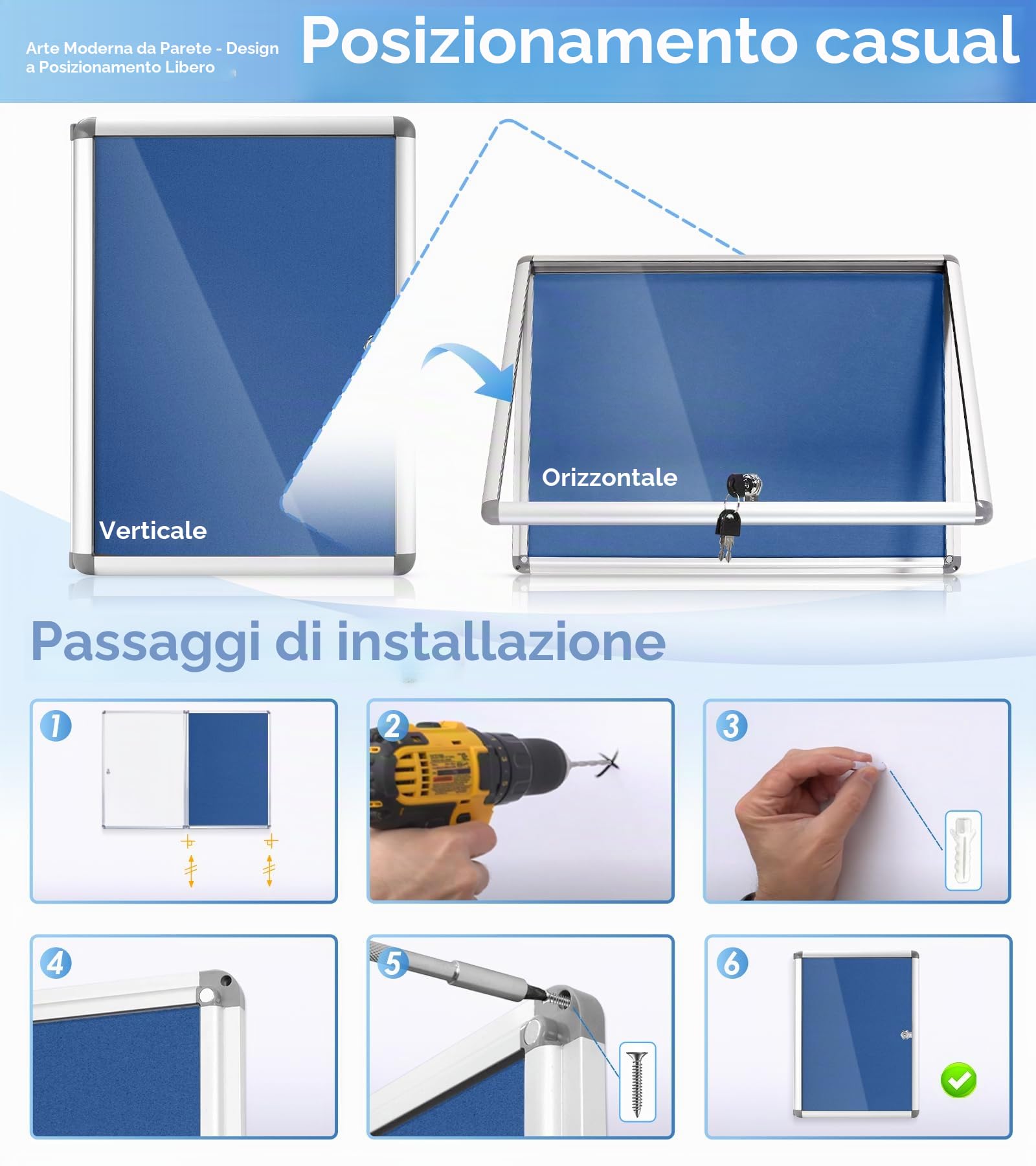 Arte Moderna da Parete - Design a Posizionamento Libero

Posizionamento casual

Verticale

Orizzontale

Passaggi di installazione

1

2

3

4

5

6