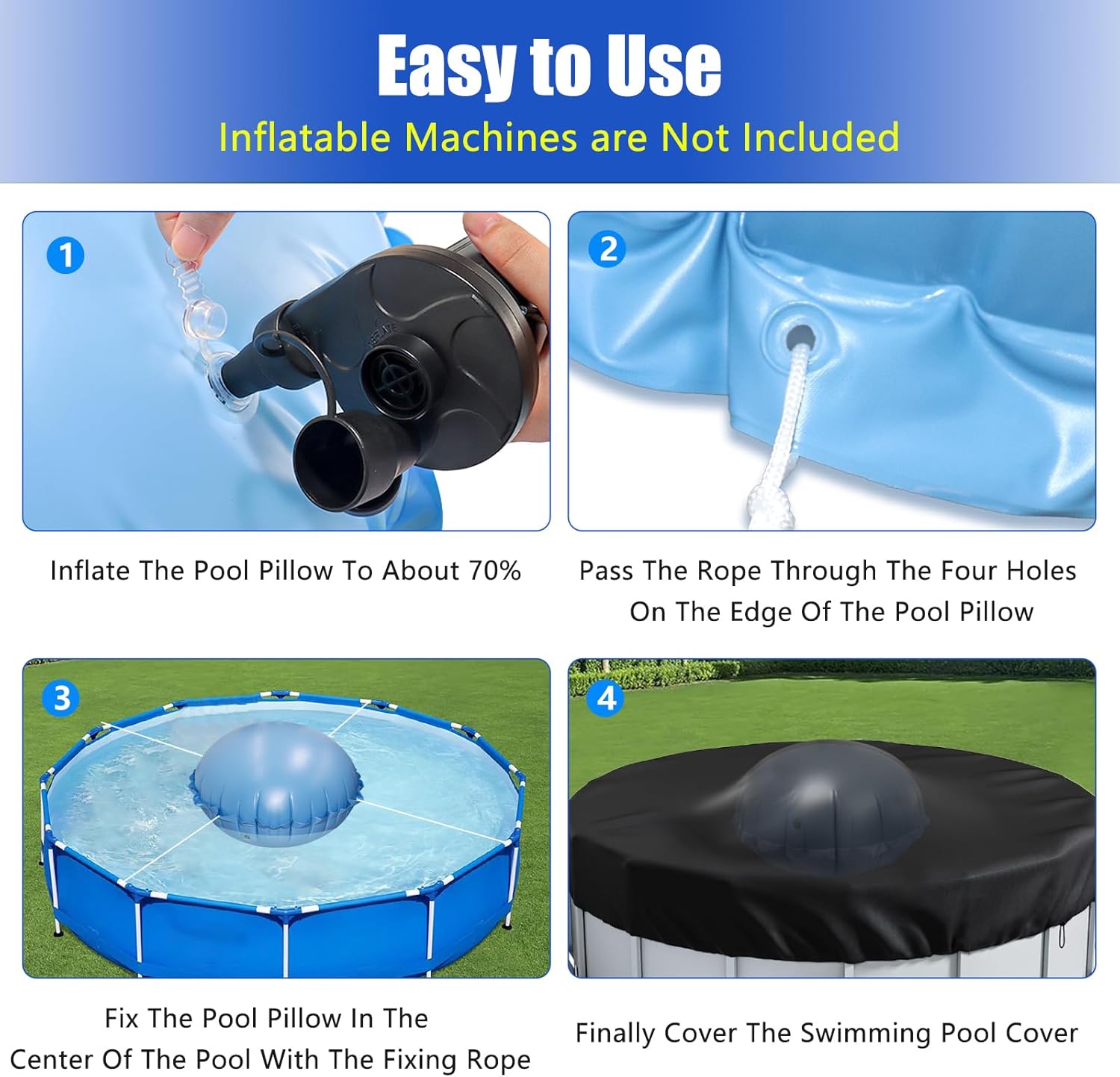 Easy to Use

Inflatable Machines are Not Included

1

Inflate The Pool Pillow To About 70%

2

Pass The Rope Through The Four Holes On The Edge Of The Pool Pillow

3

Fix The Pool Pillow In The Center Of The Pool With The Fixing Rope

4

Finally Cover The Swimming Pool Cover