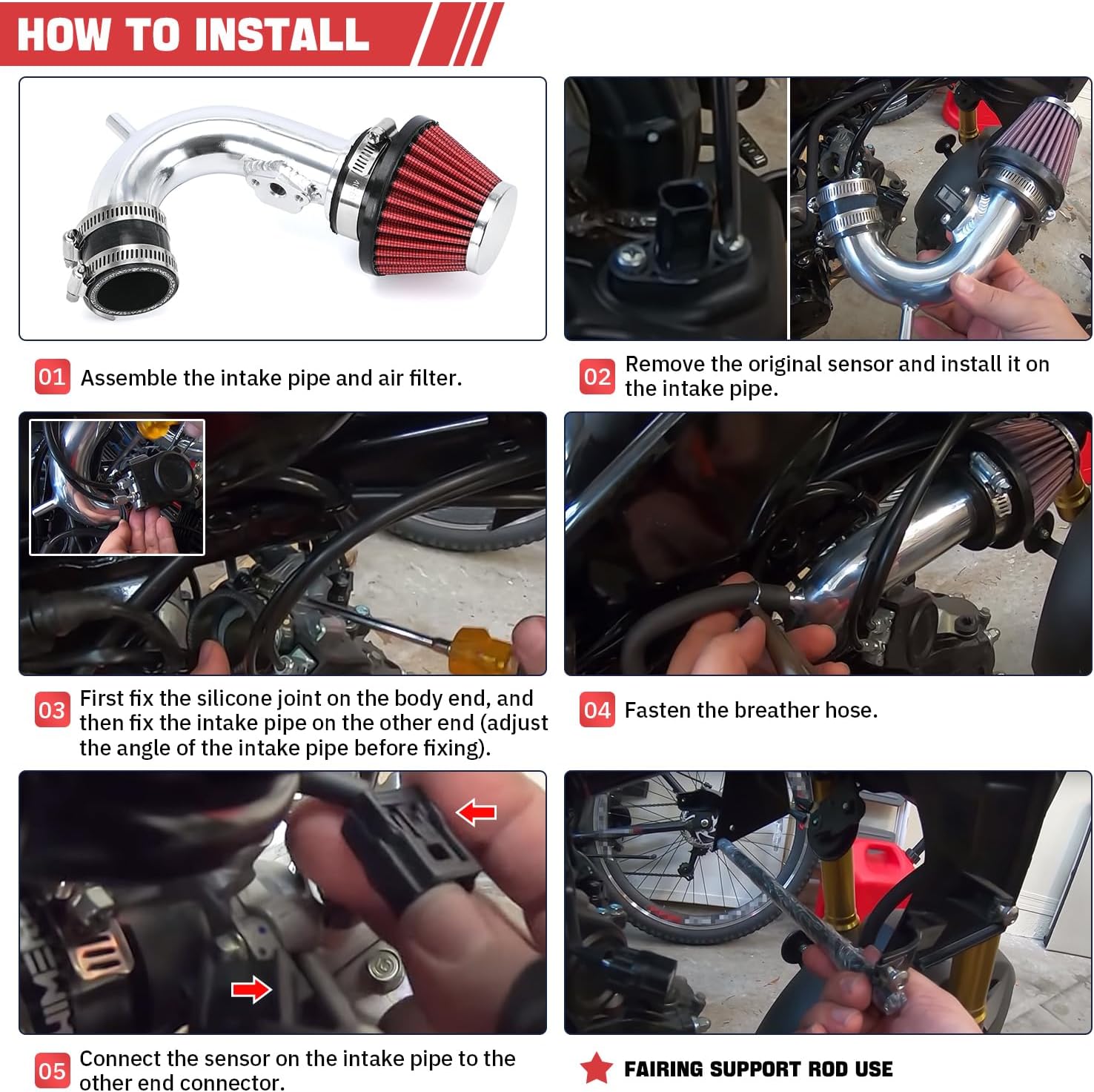 HOW TO INSTALL

01 Assemble the intake pipe and air filter.

02 Remove the original sensor and install it on the intake pipe.

03 First fix the silicone joint on the body end, and then fix the intake pipe on the other end (adjust the angle of the intake pipe before fixing).

04 Fasten the breather hose.

05 Connect the sensor on the intake pipe to the other end connector.

FAIRING SUPPORT ROD USE