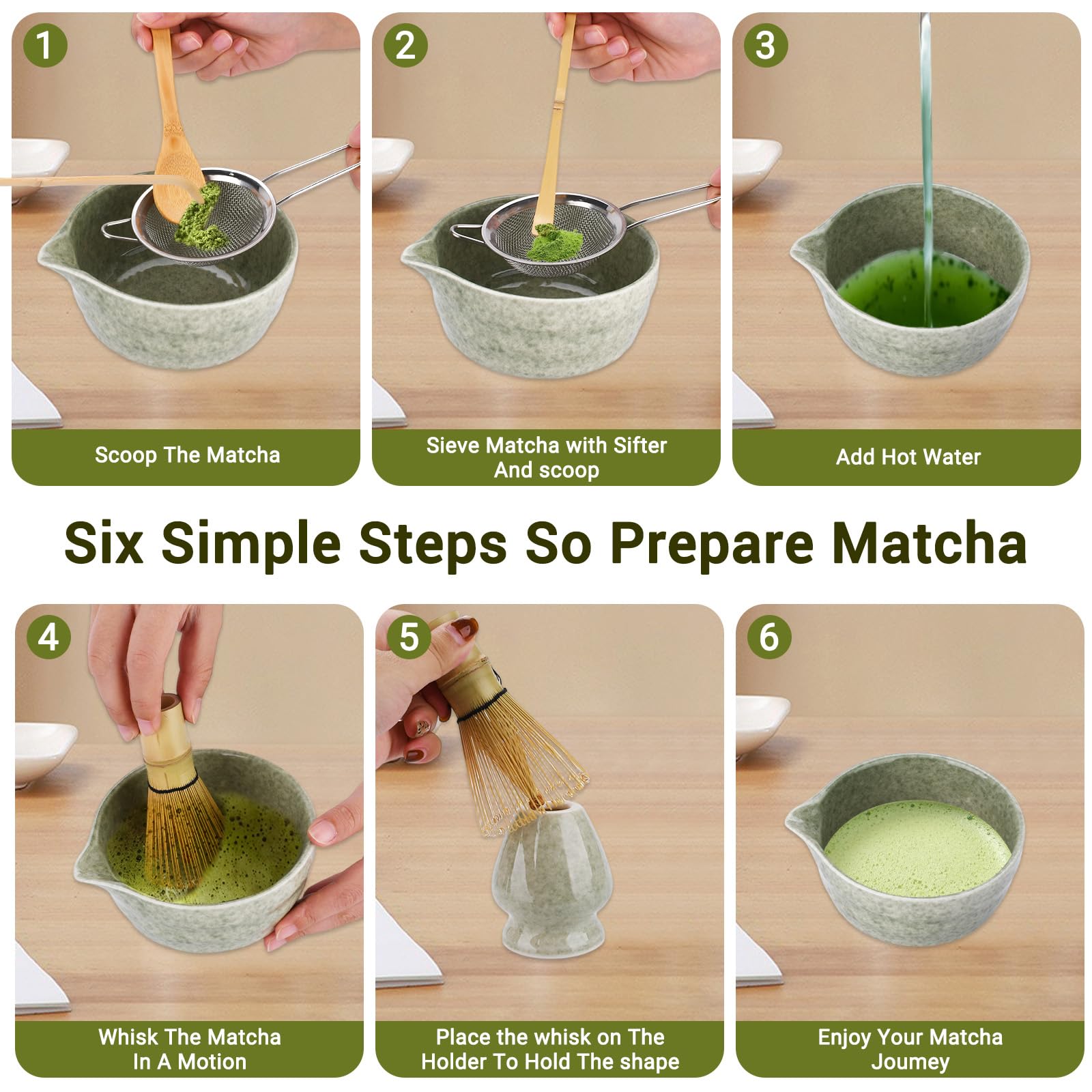 1

Scoop The Matcha

2

Sieve Matcha with Sifter And scoop

3

Add Hot Water

Six Simple Steps So Prepare Matcha

4

Whisk The Matcha In A Motion

5

Place the whisk on The Holder To Hold The shape

6

Enjoy Your Matcha Joumey