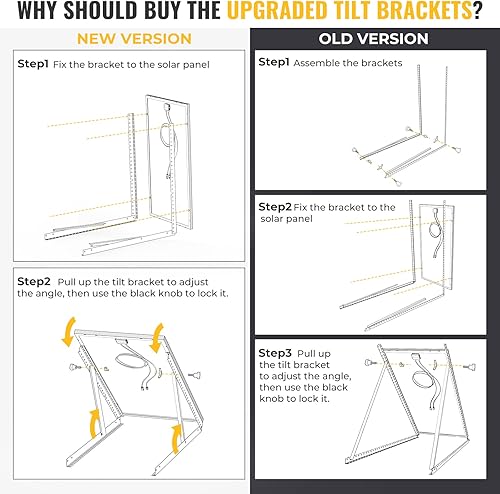 WHY SHOULD BUY THE UPGRADED TILT BRACKETS?

NEW VERSION

Step1 Fix the bracket to the solar panel

Step2 Pull up the tilt bracket to adjust the angle, then use the black knob to lock it.

OLD VERSION

Step1 Assemble the brackets

Step2 Fix the bracket to the solar panel

Step3 Pull up the tilt bracket to adjust the angle, then use the black knob to lock it.