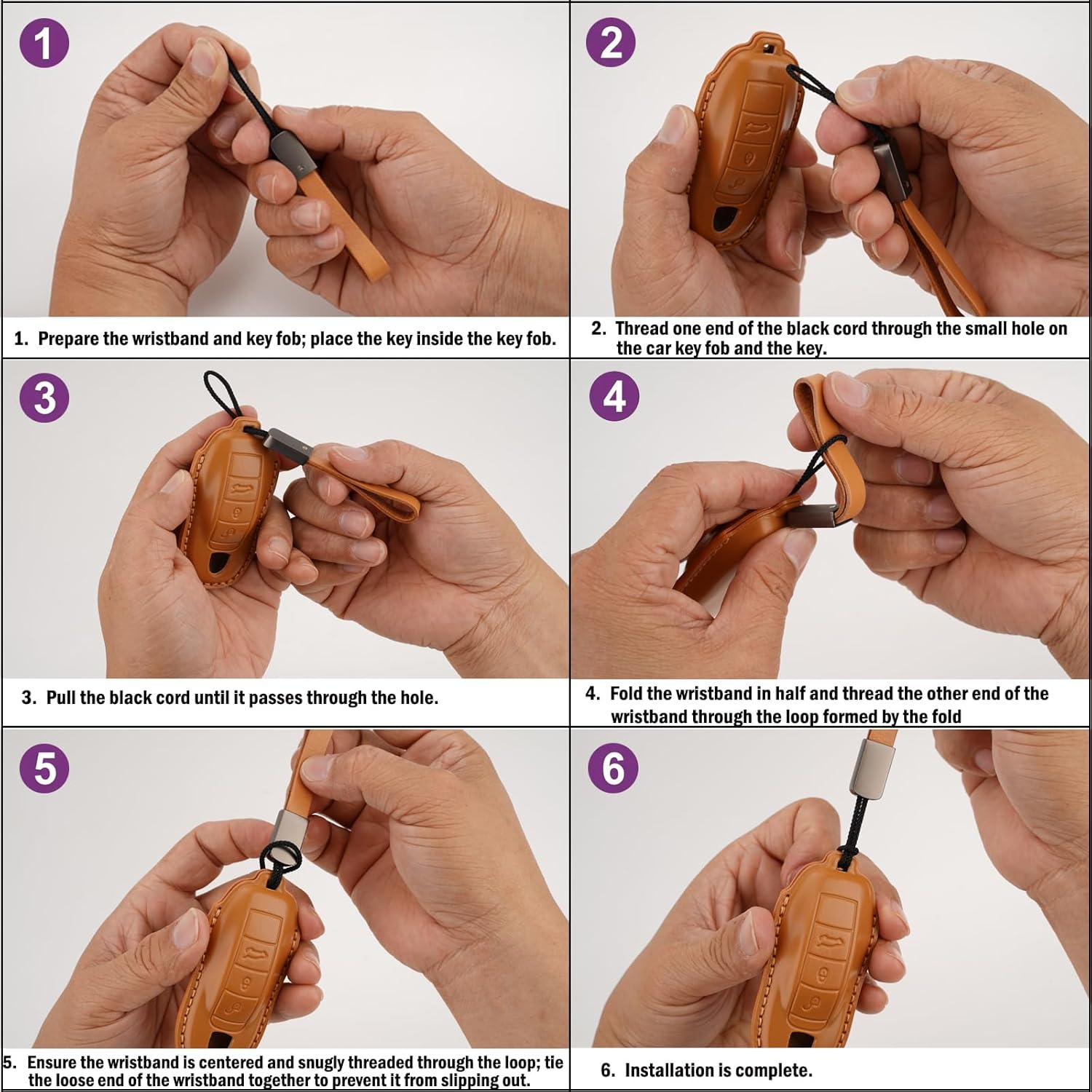 1

1. Prepare the wristband and key fob; place the key inside the key fob.

2

2. Thread one end of the black cord through the small hole on the car key fob and the key.

3

3. Pull the black cord until it passes through the hole.

4

4. Fold the wristband in half and thread the other end of the wristband through the loop formed by the fold

5

5. Ensure the wristband is centered and snugly threaded through the loop; tie the loose end of the wristband together to prevent it from slipping out.

6

6. Installation is complete.