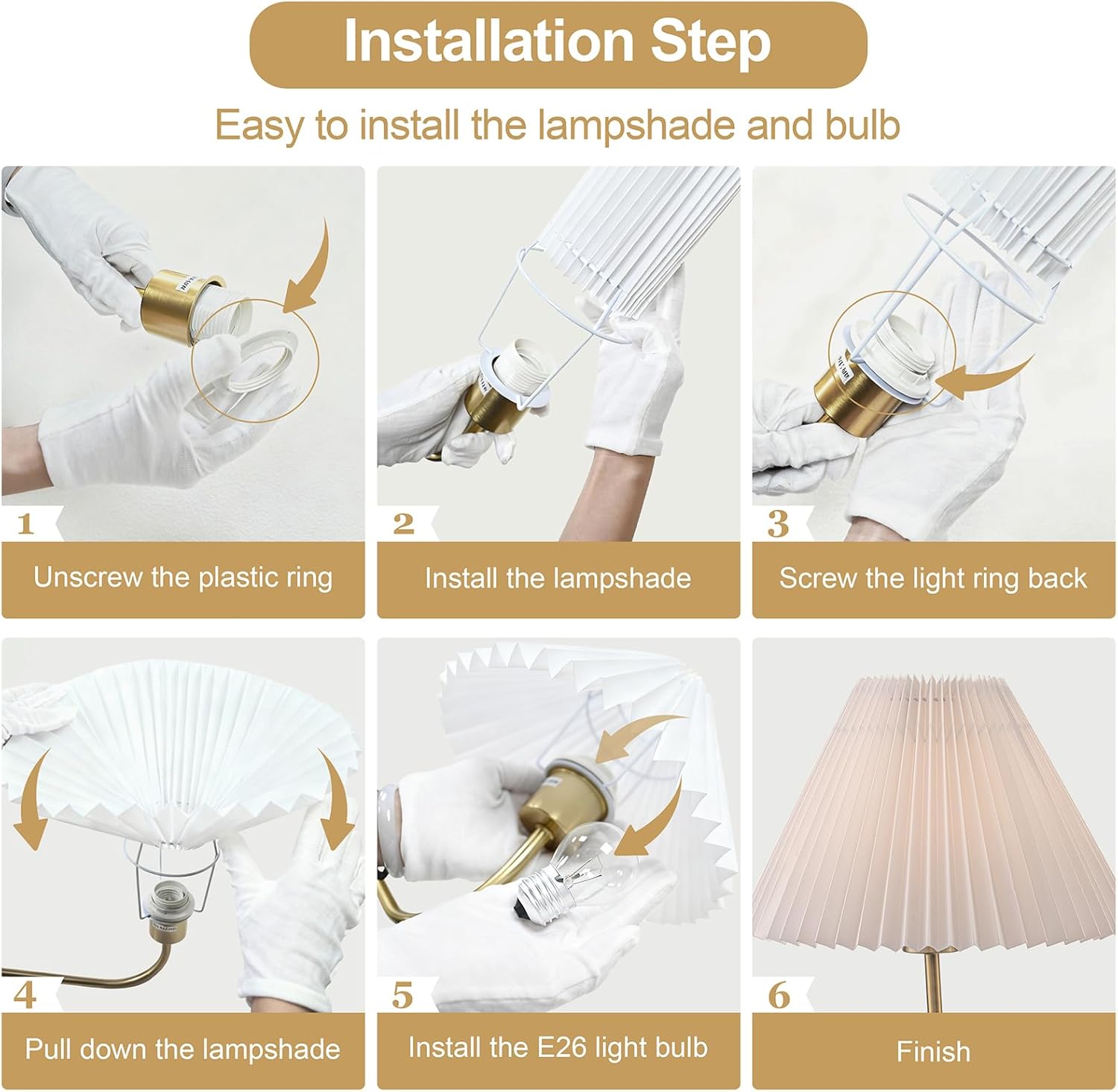 Installation Step

Easy to install the lampshade and bulb

1

Unscrew the plastic ring

2

Install the lampshade

3

Screw the light ring back

4

Pull down the lampshade

5

Install the E26 light bulb

6

Finish