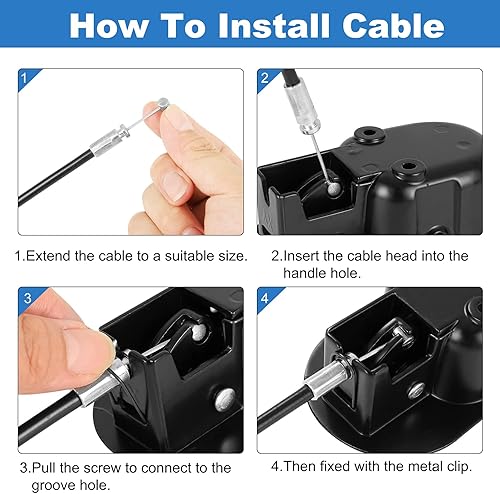 How To Install Cable

1

2

1.Extend the cable to a suitable size.

2.Insert the cable head into the handle hole.

3

4

3.Pull the screw to connect to the groove hole.

4.Then fixed with the metal clip.